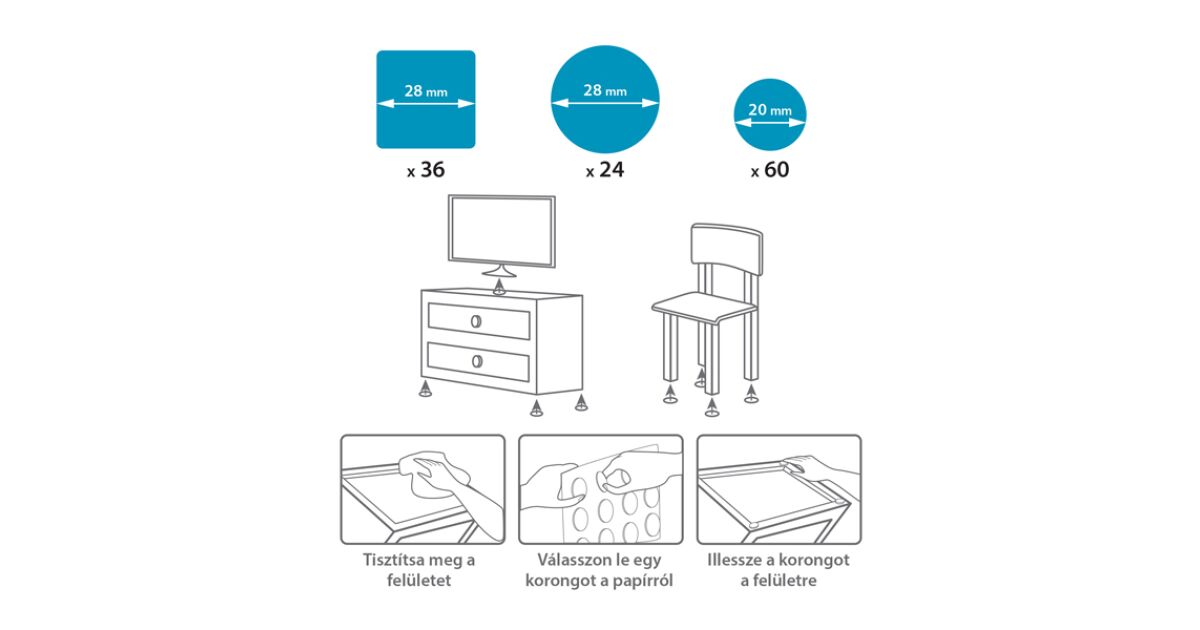 28 mm
x 36

28 mm
x 24

20 mm
x 60

Tisztítsa meg a felületet

Válasszon le egy korongot a papírról

Illessze a korongot a felületre