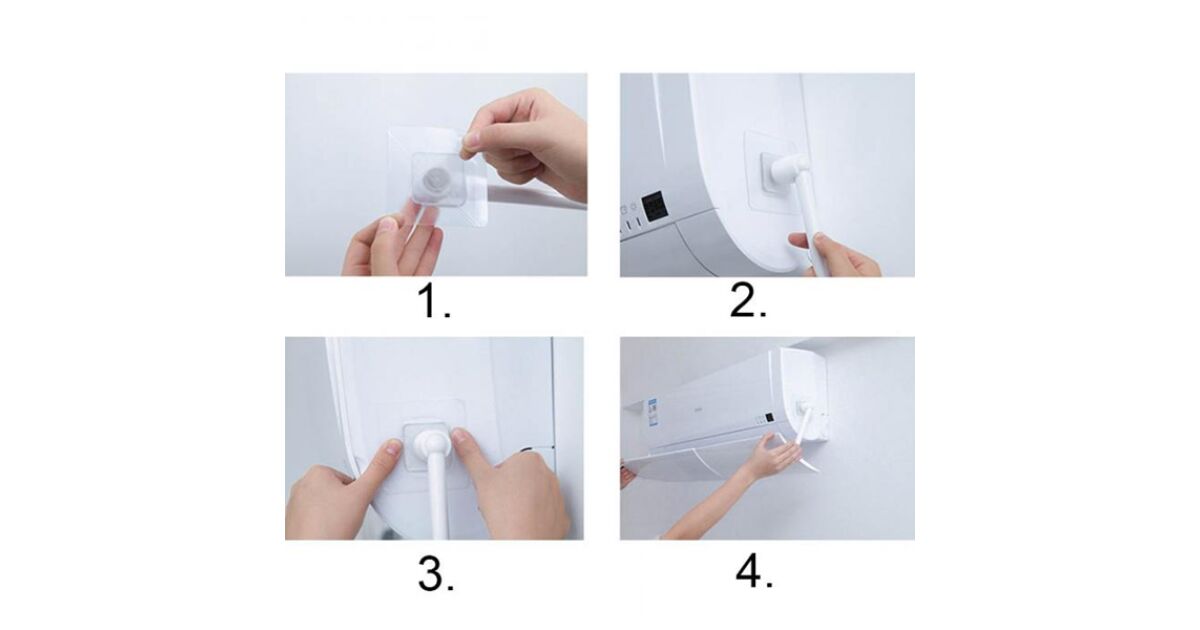 1.

2.

3.

4.