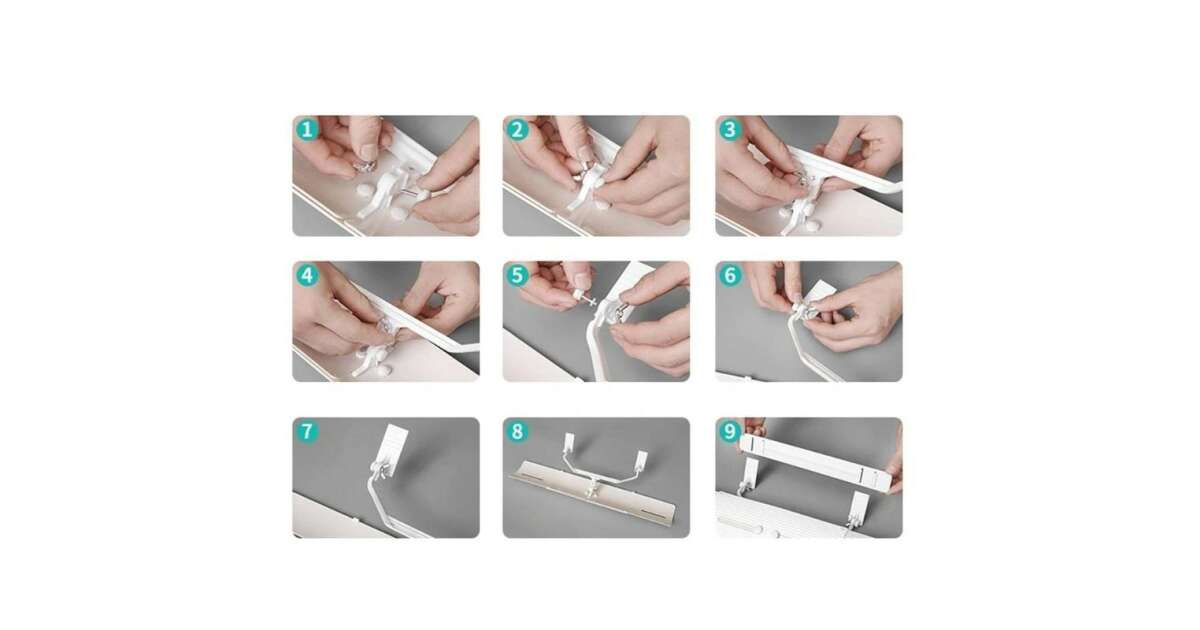 1
2
3
4
5
6
7
8
9