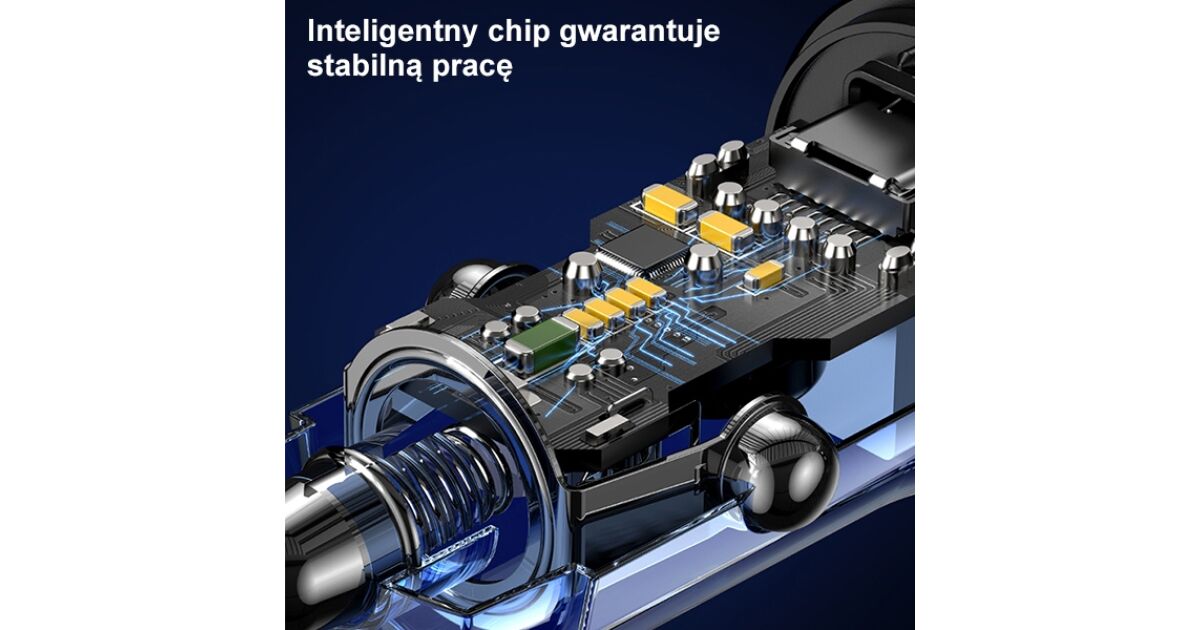 Inteligentny chip gwarantuje stabilną pracę