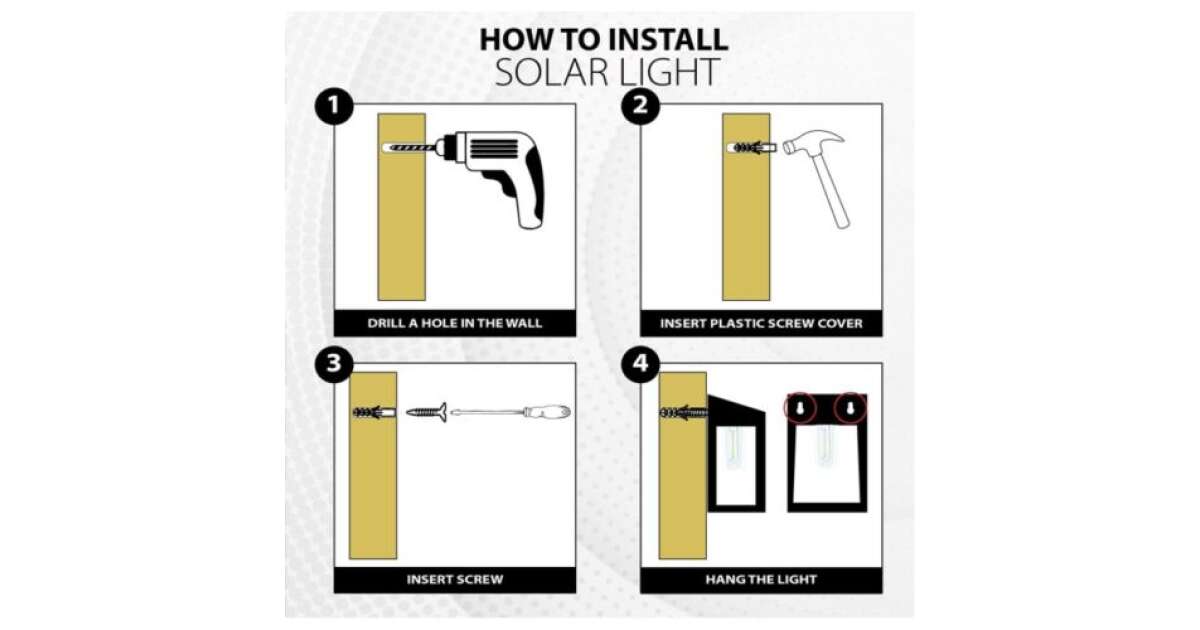 HOW TO INSTALL
SOLAR LIGHT

1
DRILL A HOLE IN THE WALL

2
INSERT PLASTIC SCREW COVER

3
INSERT SCREW

4
HANG THE LIGHT