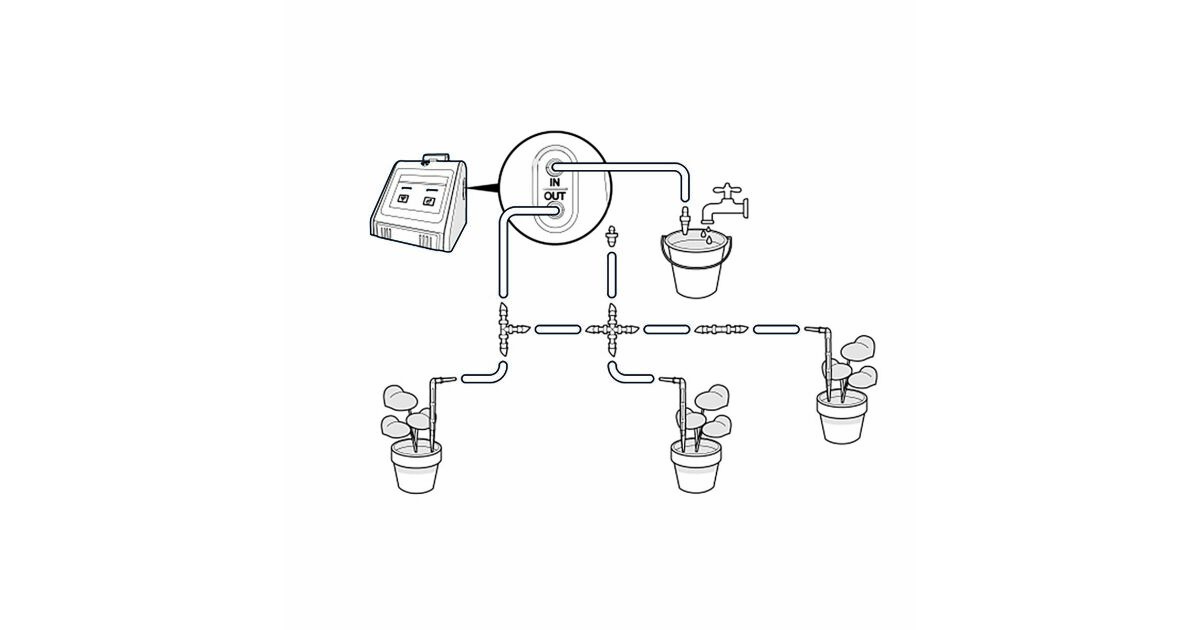 IN
OUT