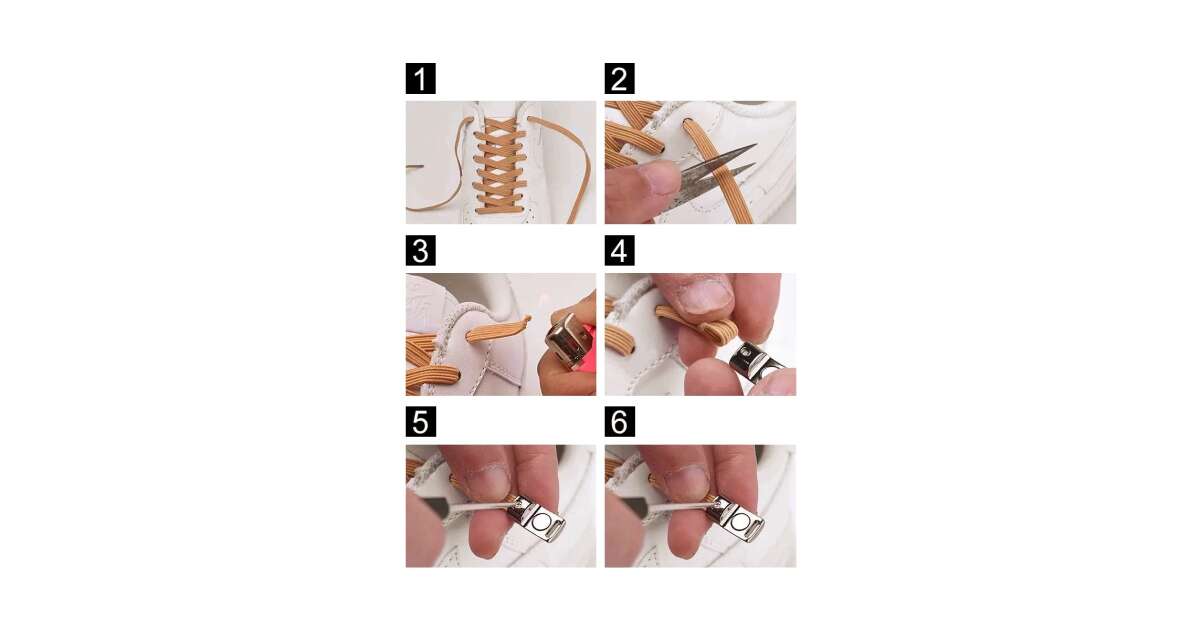 1
2
3
4
5
6