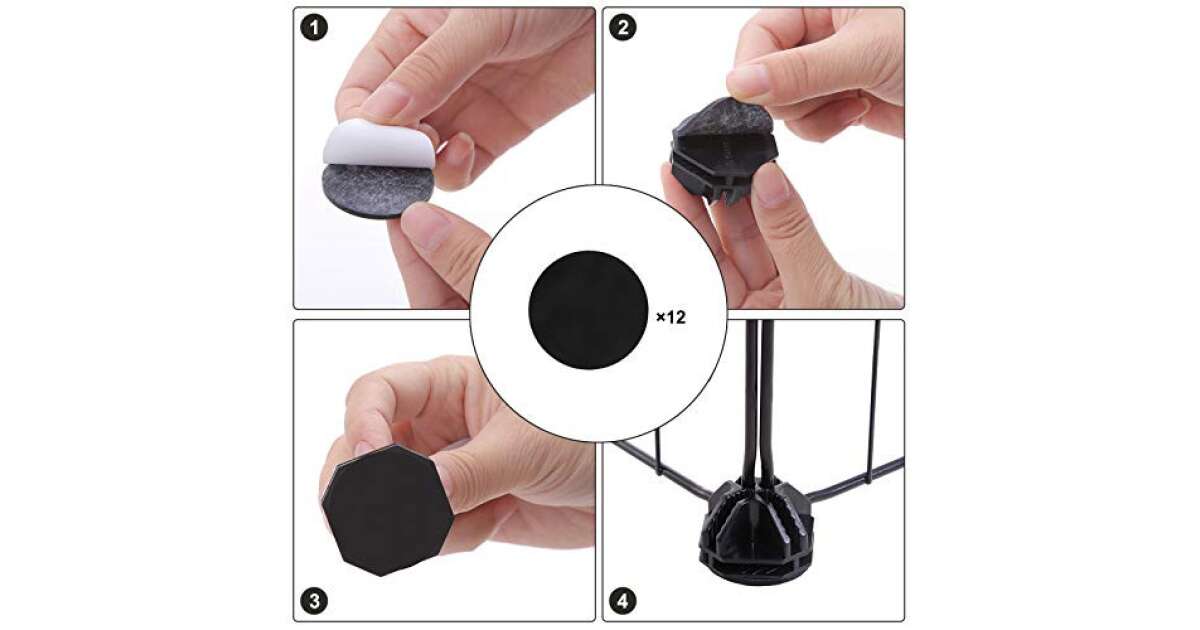 1

2

×12

3

4