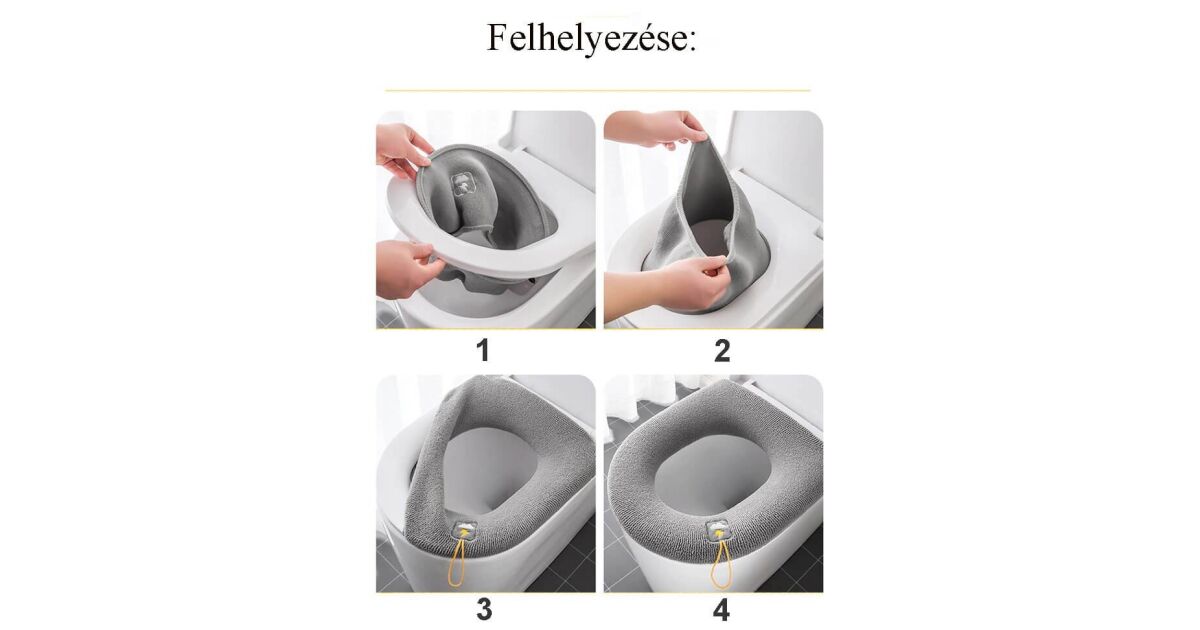 Felhelyezése:

1

2

3

4