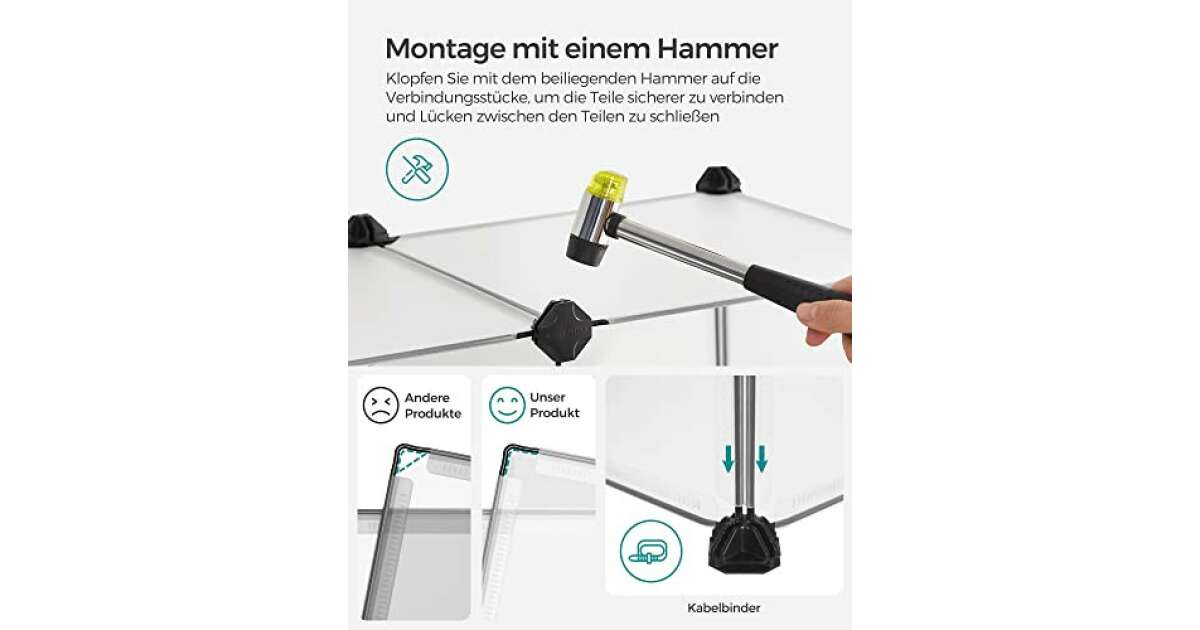 Montage mit einem Hammer

Klopfen Sie mit dem beiliegenden Hammer auf die Verbindungsstücke, um die Teile sicherer zu verbinden und Lücken zwischen den Teilen zu schließen

Andere Produkte

Unser Produkt

Kabelbinder