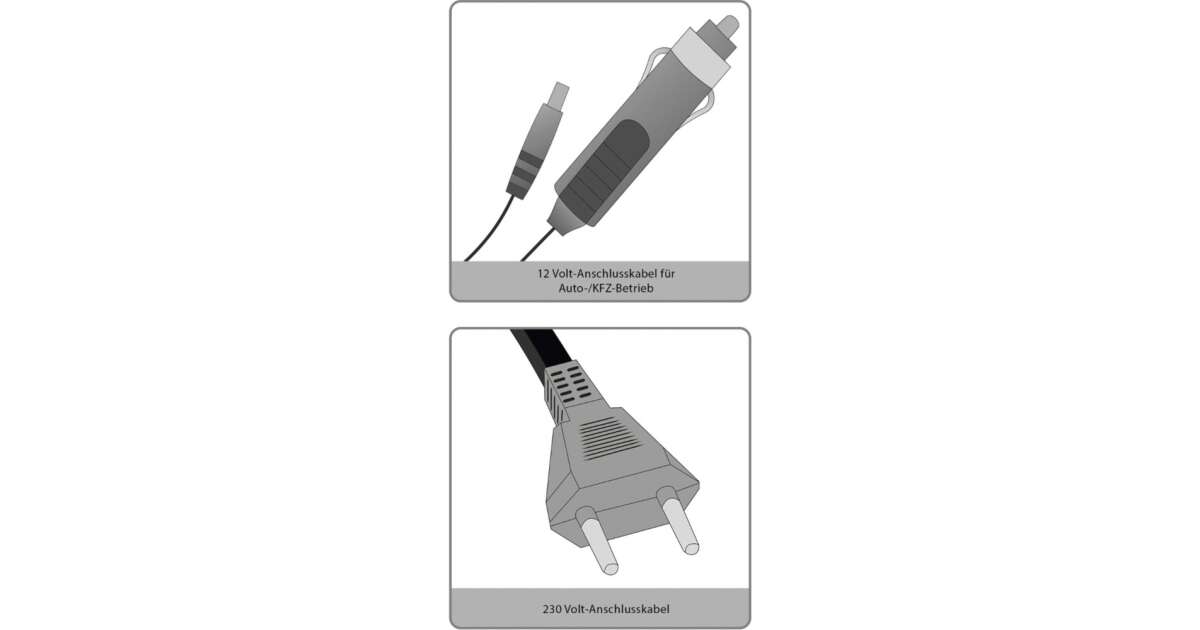 12 Volt-Anschlusskabel für Auto-/KFZ-Betrieb

230 Volt-Anschlusskabel