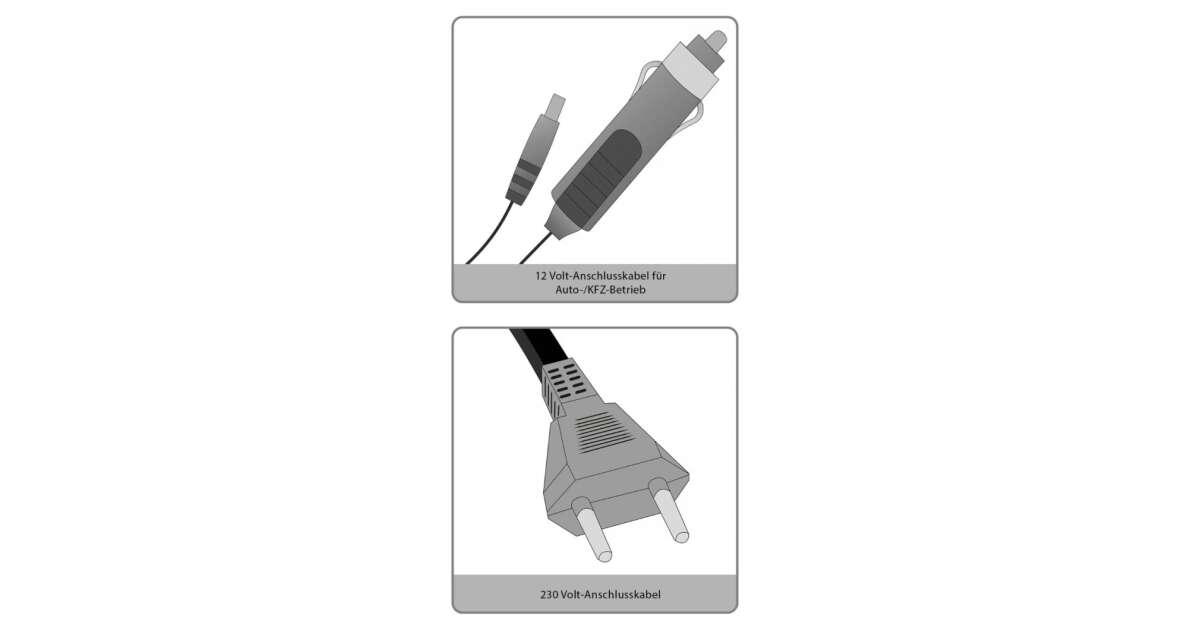 12 Volt-Anschlusskabel für Auto-/KFZ-Betrieb

230 Volt-Anschlusskabel