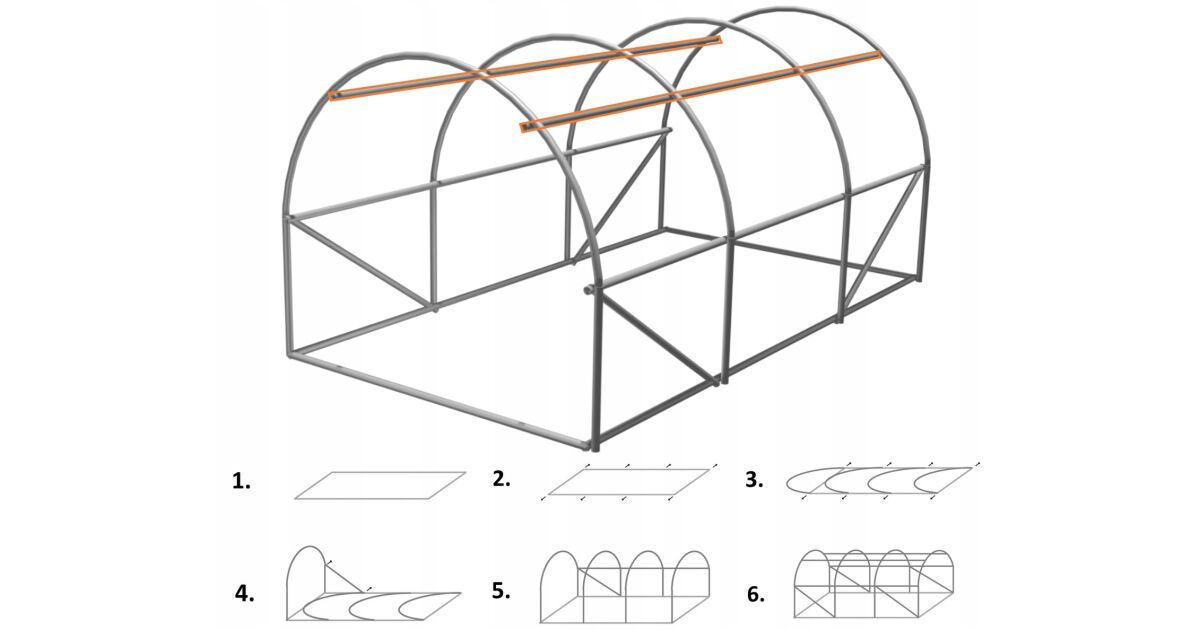 1.
2.
3.
4.
5.
6.