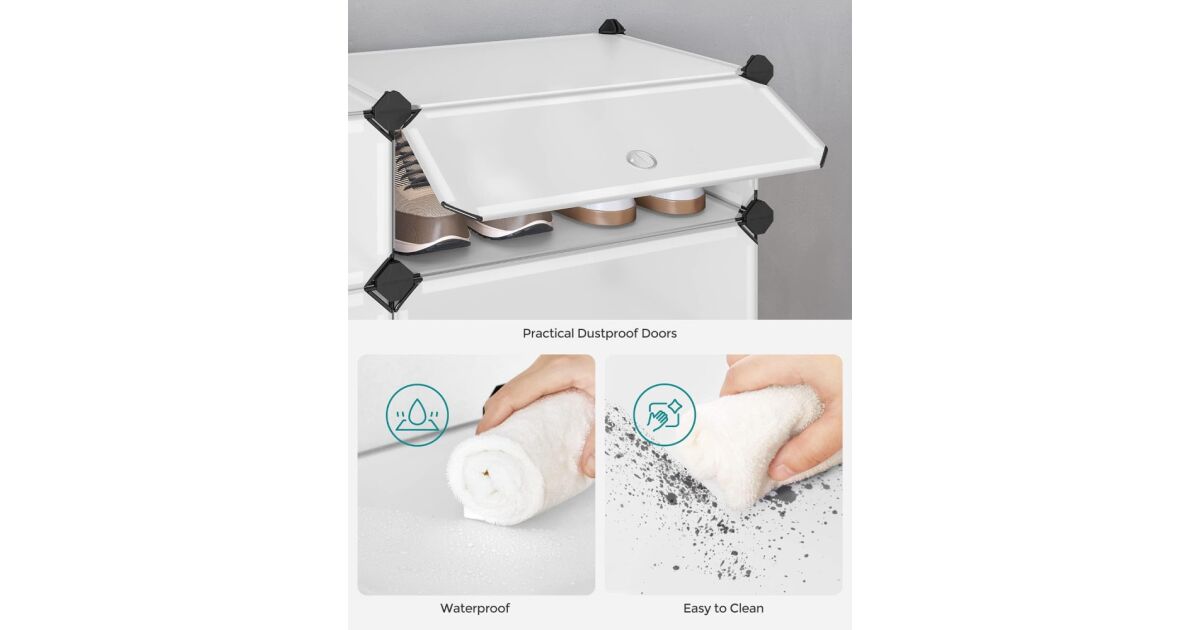 Practical Dustproof Doors

Waterproof

Easy to Clean