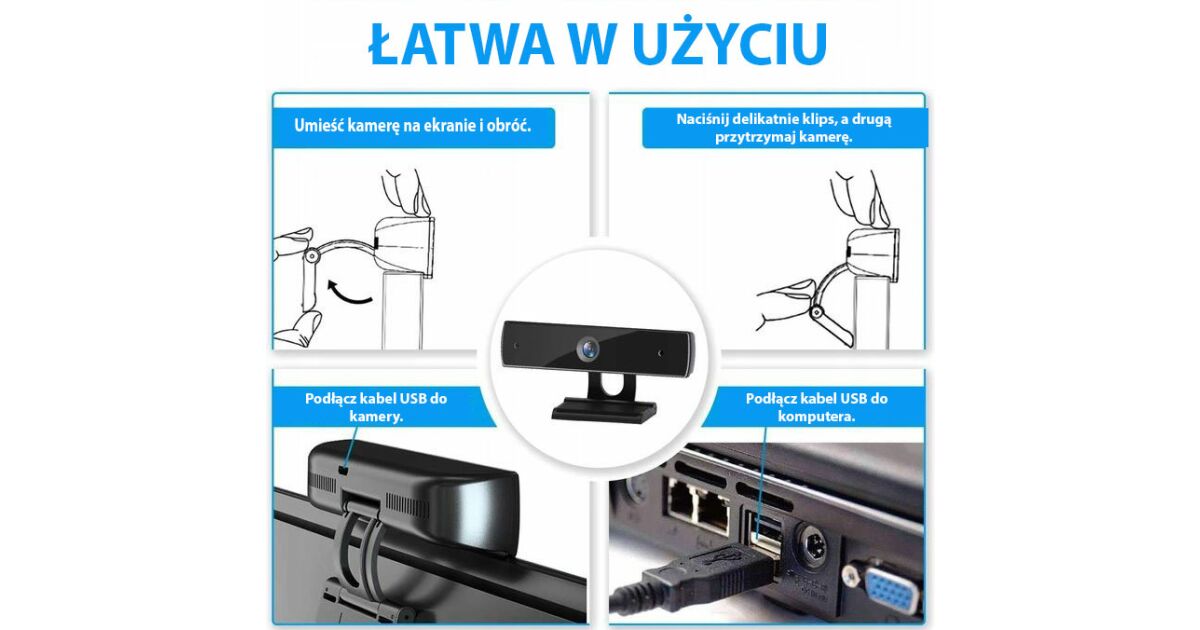 ŁATWA W UŻYCIU

Umieść kamerę na ekranie i obróć.

Naciśnij delikatnie klips, a drugą przytrzymaj kamerę.

Podłącz kabel USB do kamery.

Podłącz kabel USB do komputera.