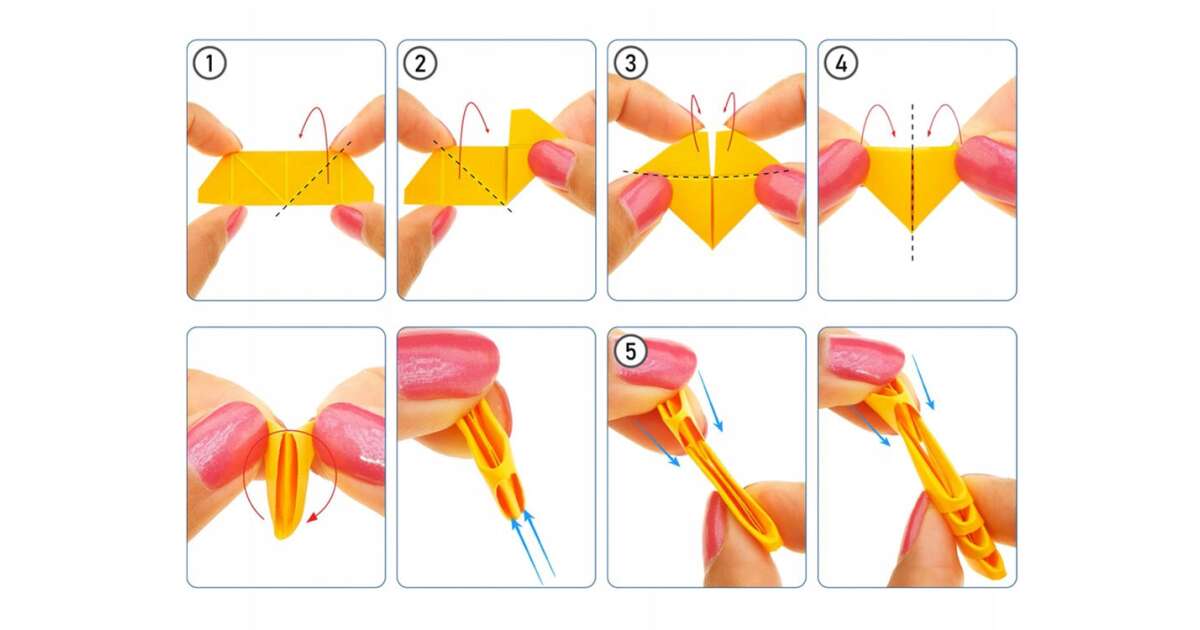 1

2

3

4

5