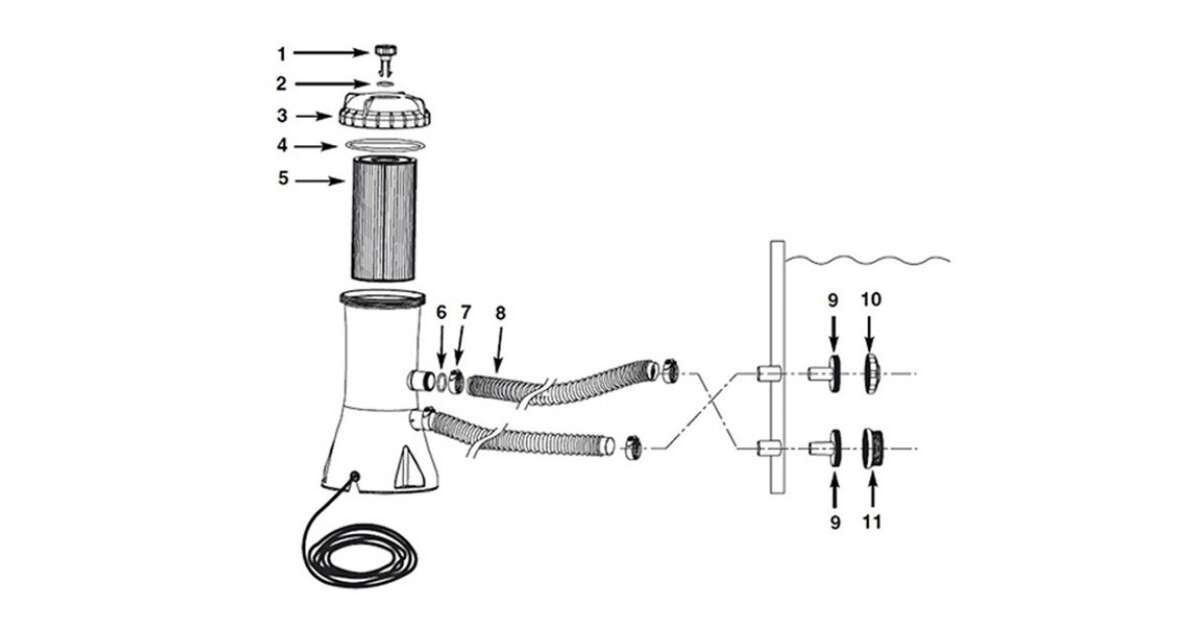 1
2
3
4
5
6
7
8
9
10
9
11