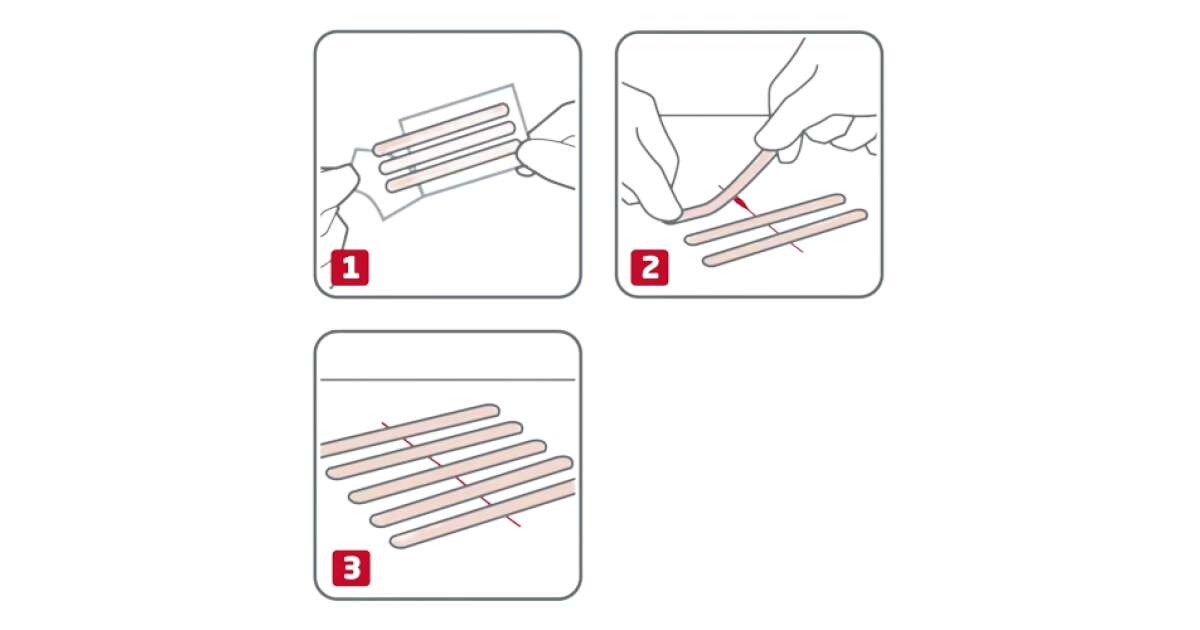 1

2

3