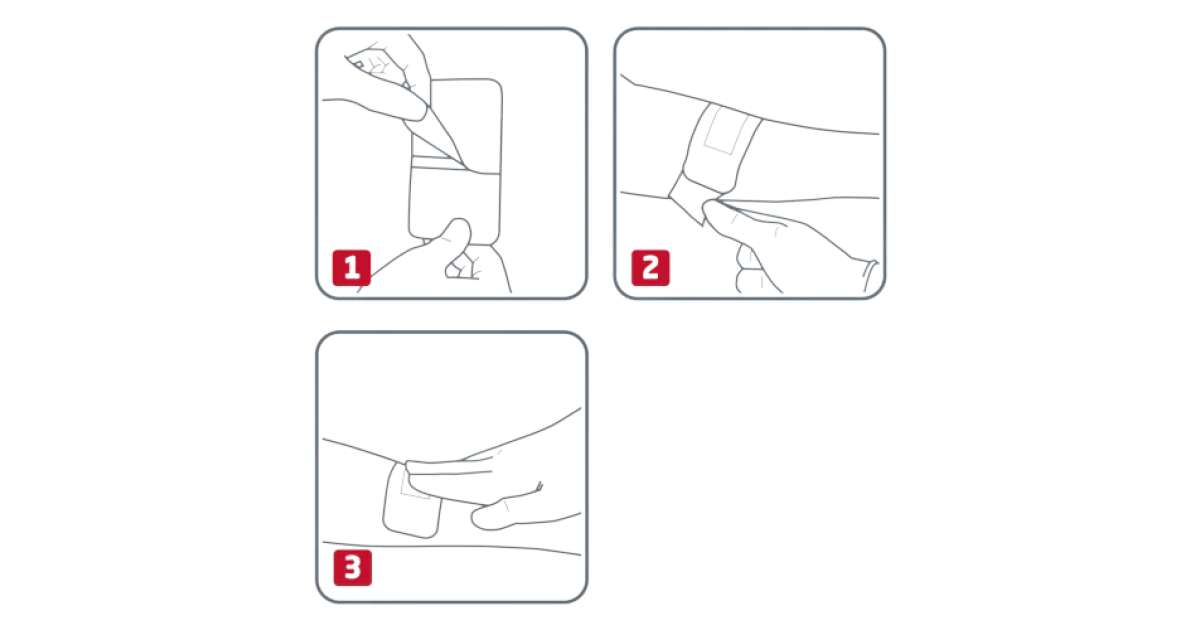 1

2

3