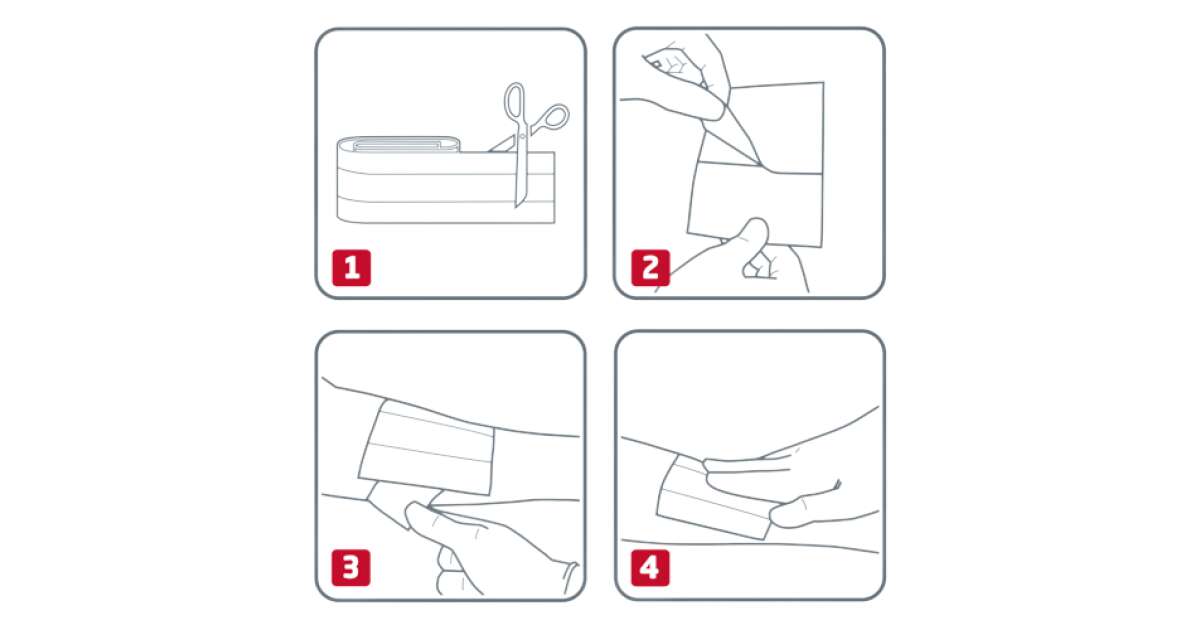 1

2

3

4