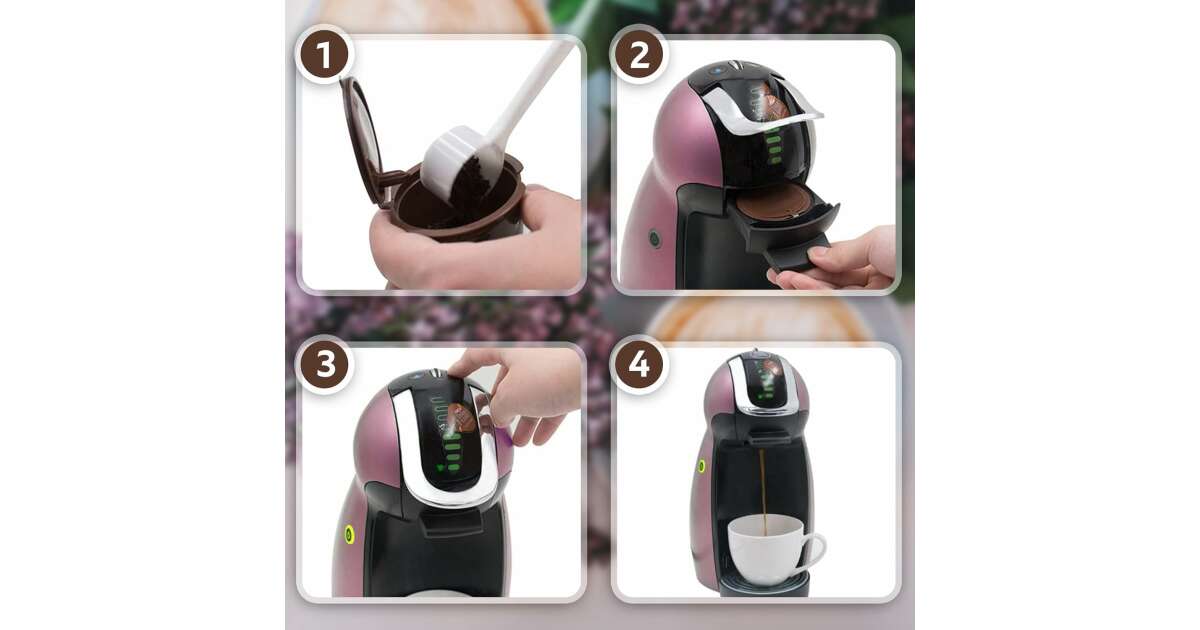 1

2

3

4