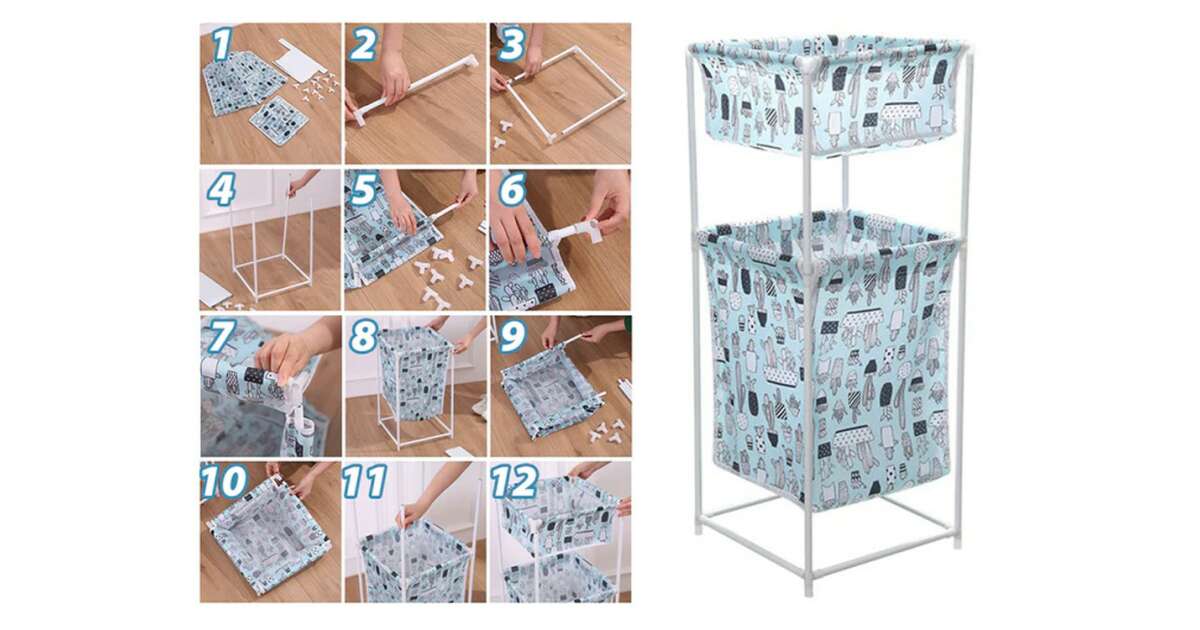 1
2
3
4
5
6
7
8
9
10
11
12