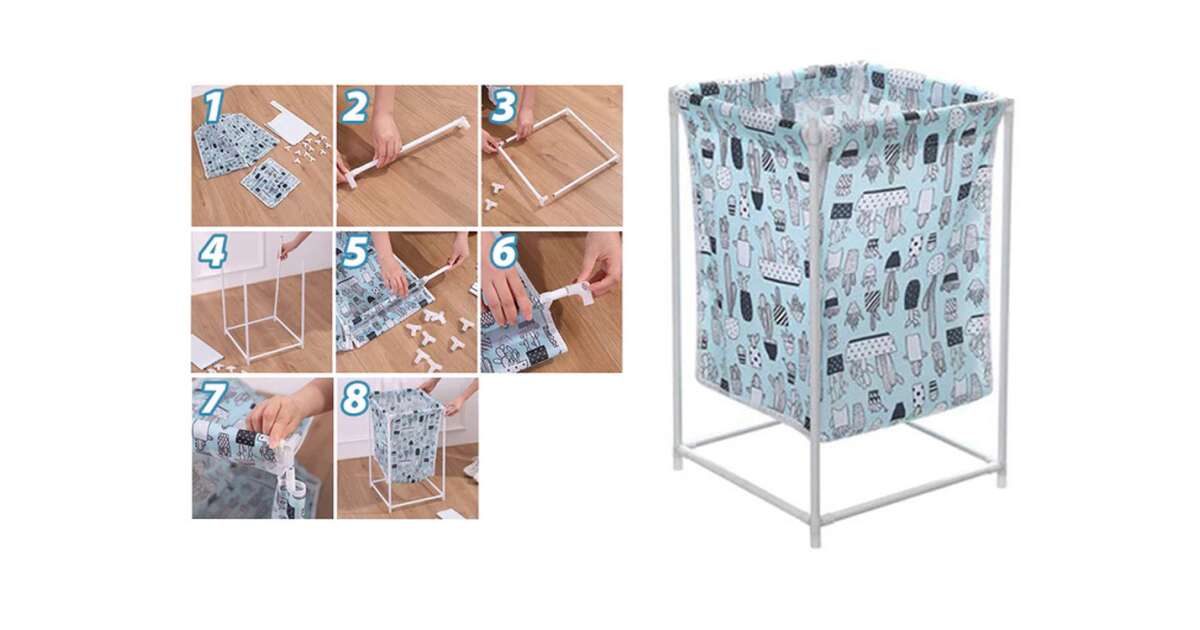 1
2
3
4
5
6
7
8