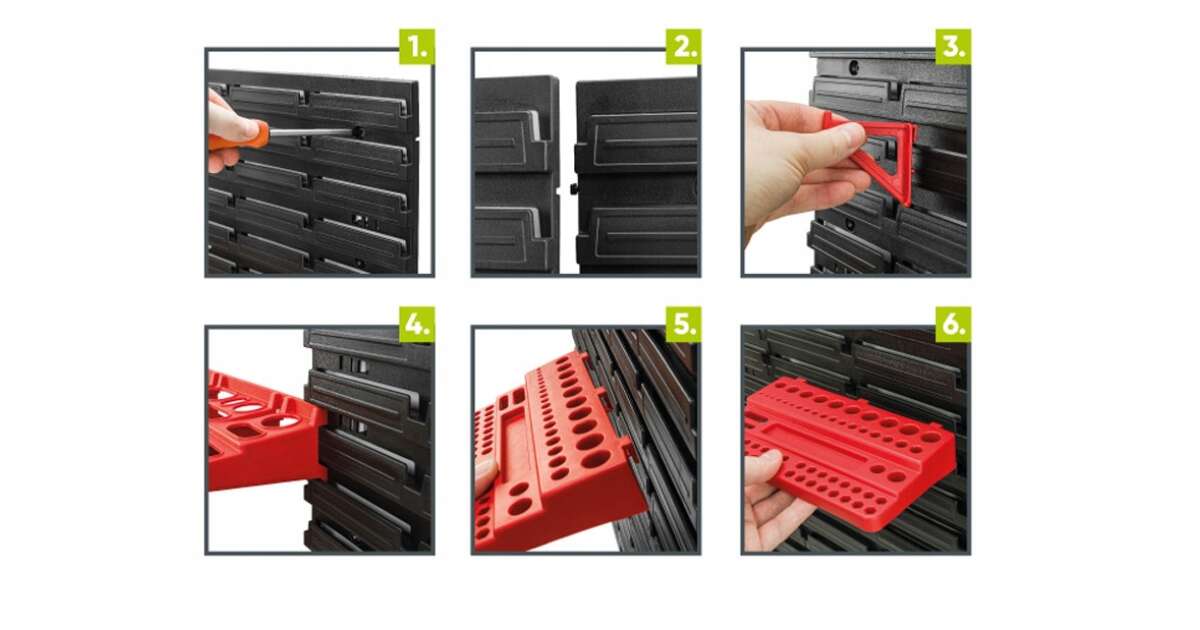 1.
2.
3.
4.
5.
6.