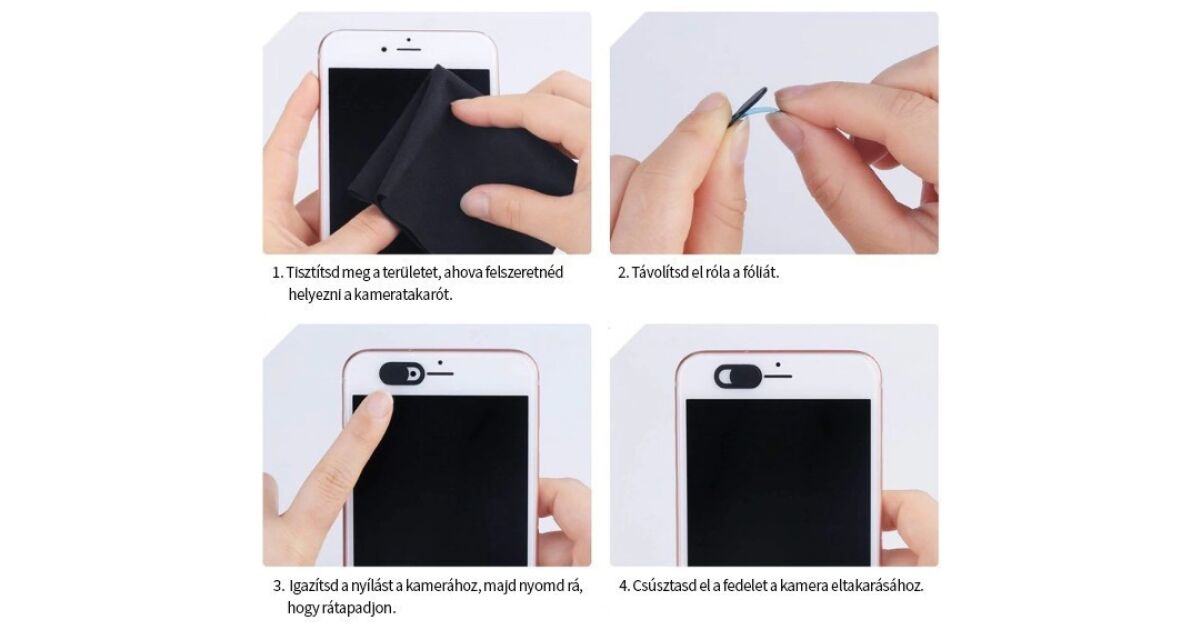 1. Tisztítsd meg a területet, ahova felszeretnéd helyezni a kameratakarót.

2. Távolítsd el róla a fóliát.

3. Igazítsd a nyílást a kamerához, majd nyomd rá, hogy rátapadjon.

4. Csúsztasd el a fedelet a kamera eltakarásához.