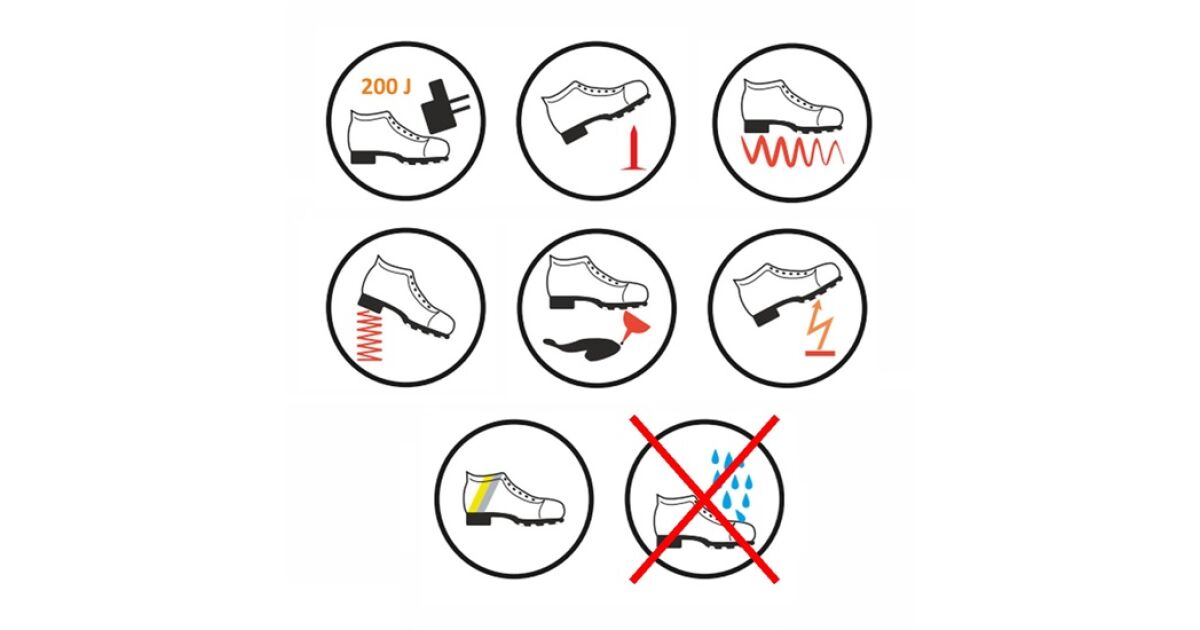 200 J