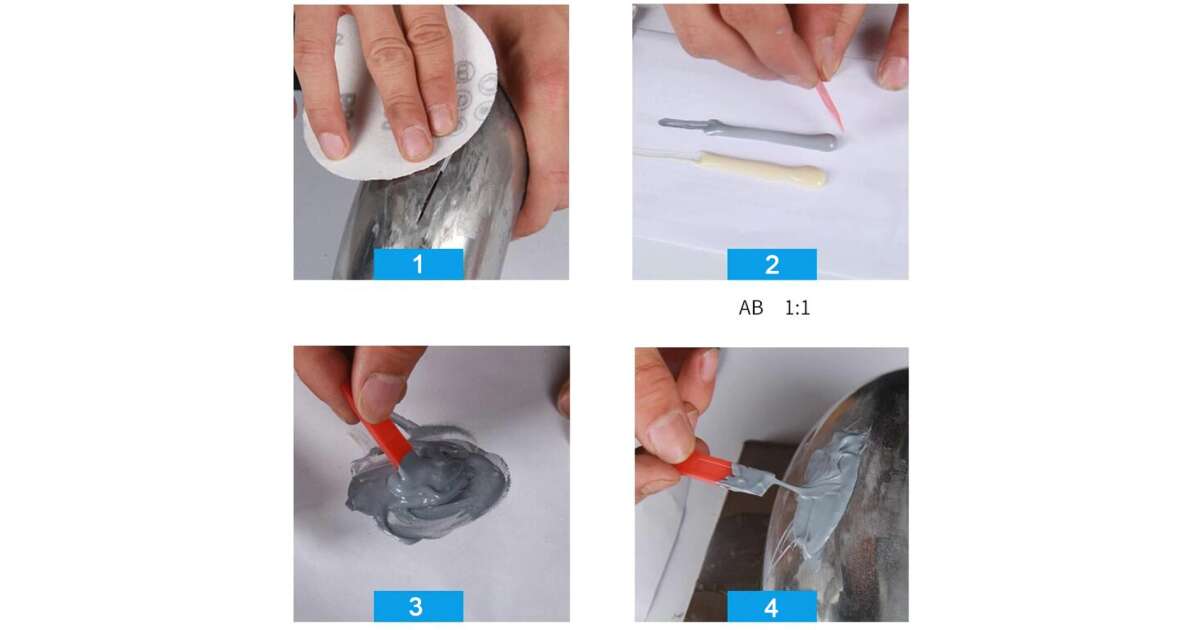 1

2

AB 1:1

3

4