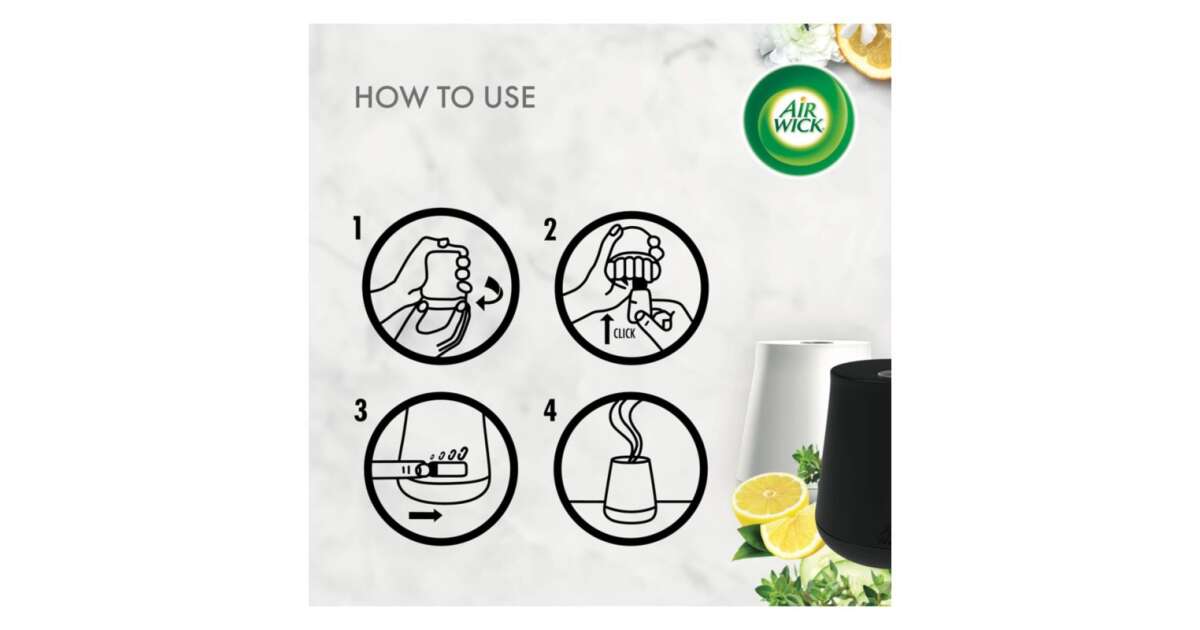 HOW TO USE

AIR WICK

1

2

CLICK

3

4