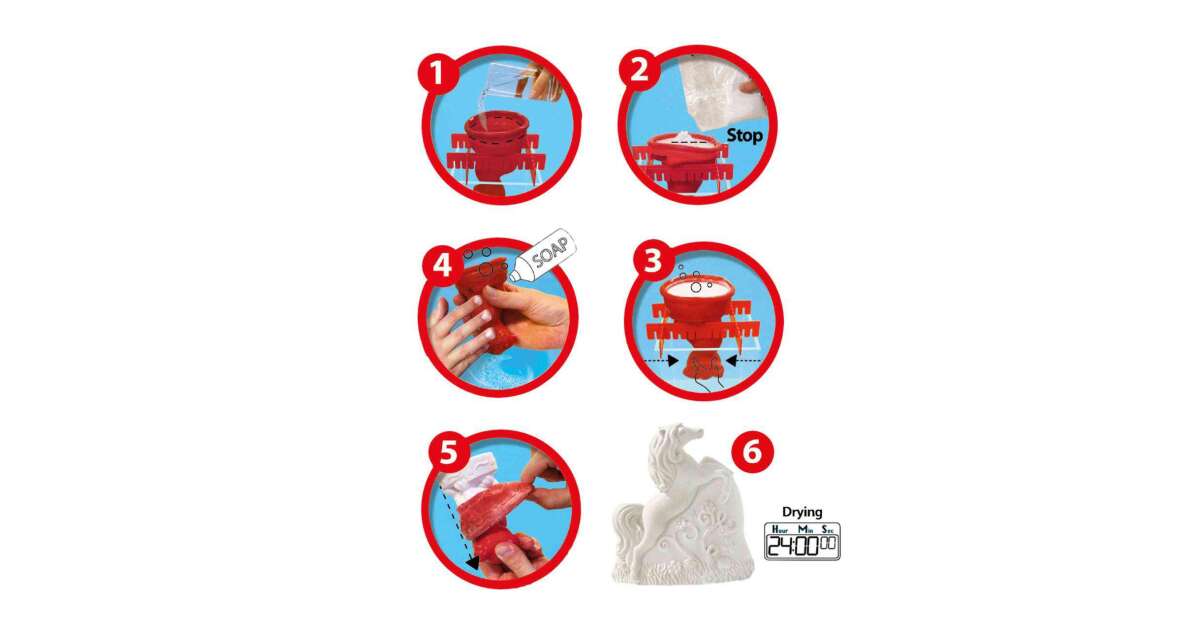 1

2

Stop

4

SOAP

3

5

6

Drying

Hour Min Sec

24:00 00