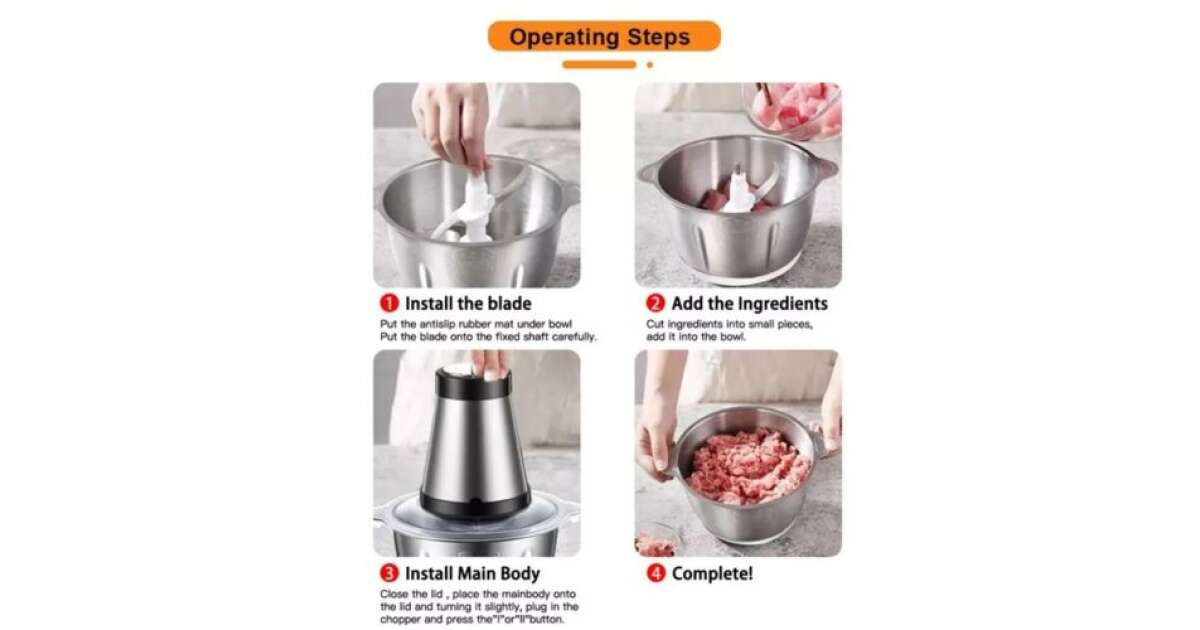 Operating Steps

1 Install the blade
Put the antislip rubber mat under bowl
Put the blade onto the fixed shaft carefully.

2 Add the Ingredients
Cut ingredients into small pieces, add it into the bowl.

3 Install Main Body
Close the lid , place the mainbody onto the lid and turning it slightly, plug in the chopper and press the"I"or"II"button.

4 Complete!