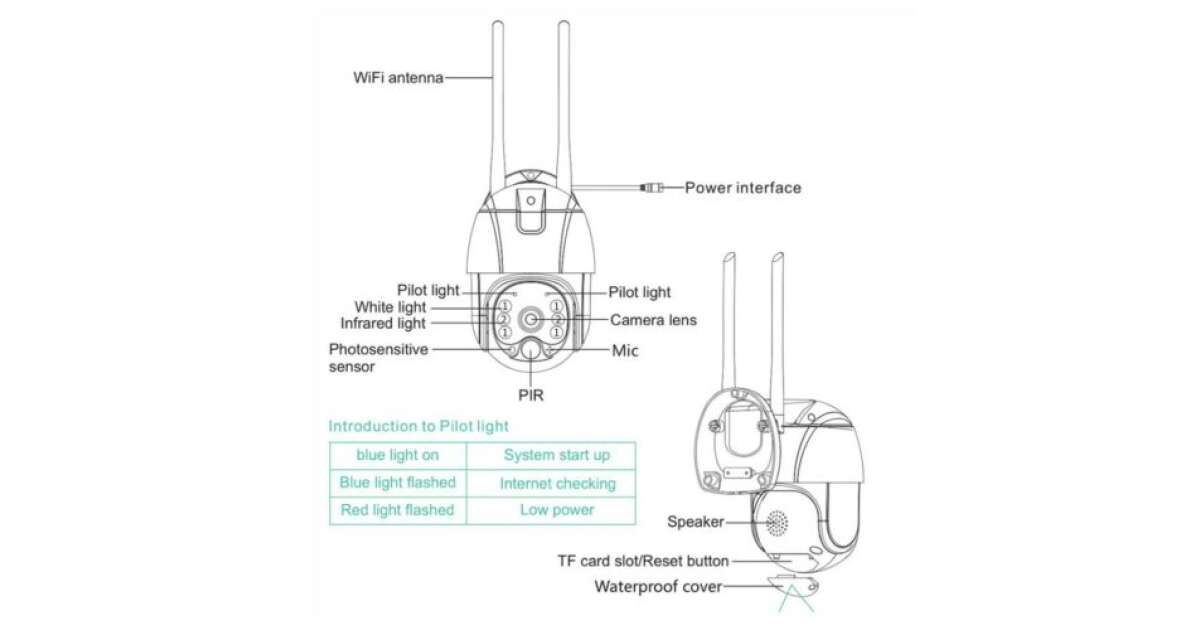 WiFi antenna
Power interface
Pilot light
White light
Infrared light
Photosensitive sensor
Pilot light
Camera lens
Mic
PIR
1
2
1
1
2
1

Introduction to Pilot light

| blue light on | System start up |
|---|---|
| Blue light flashed | Internet checking |
| Red light flashed | Low power |

Speaker
TF card slot/Reset button
Waterproof cover