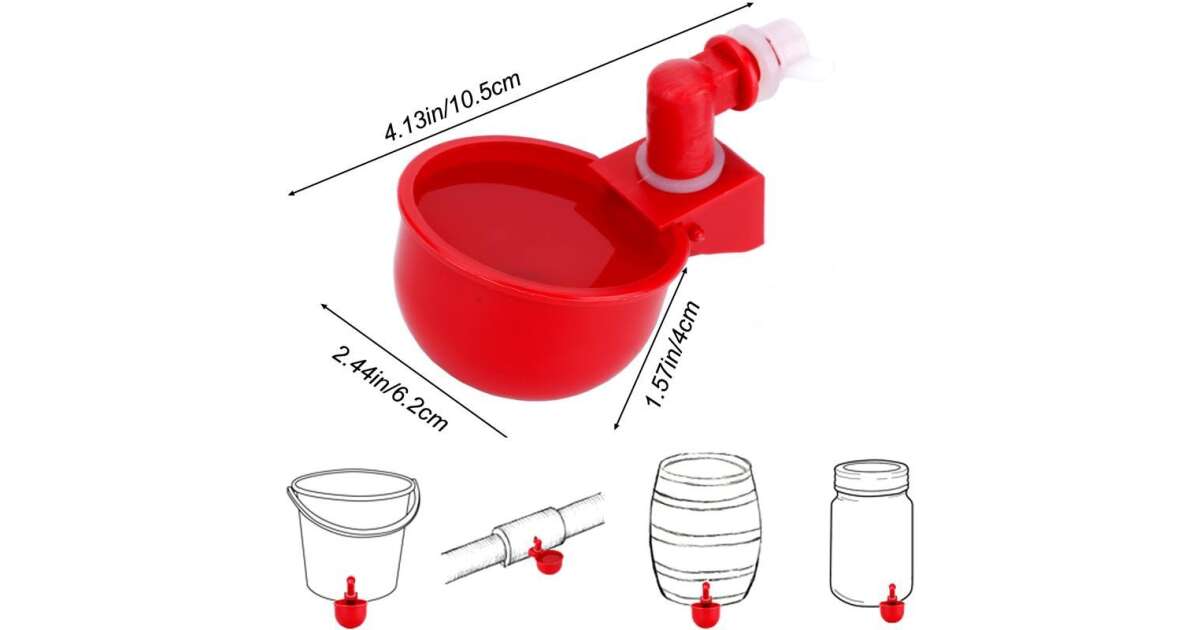 4.13in/10.5cm

2.44in/6.2cm

1.57in/4cm