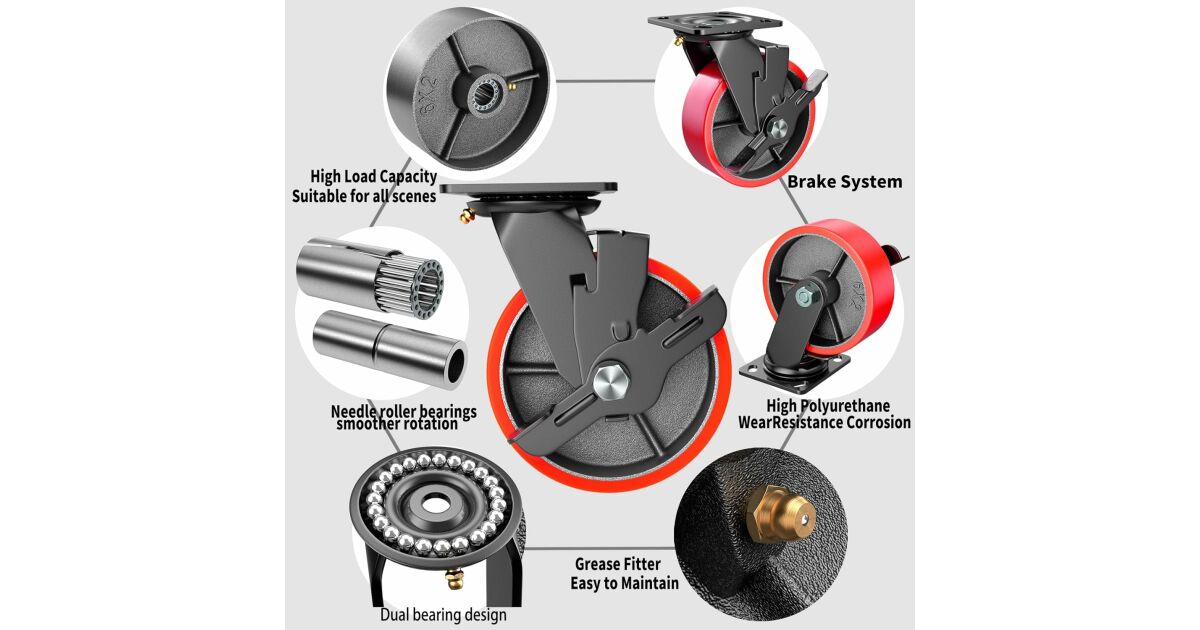 6X2

High Load Capacity
Suitable for all scenes

Brake System

6X2

Needle roller bearings
smoother rotation

High Polyurethane
WearResistance Corrosion

Grease Fitter
Easy to Maintain

Dual bearing design