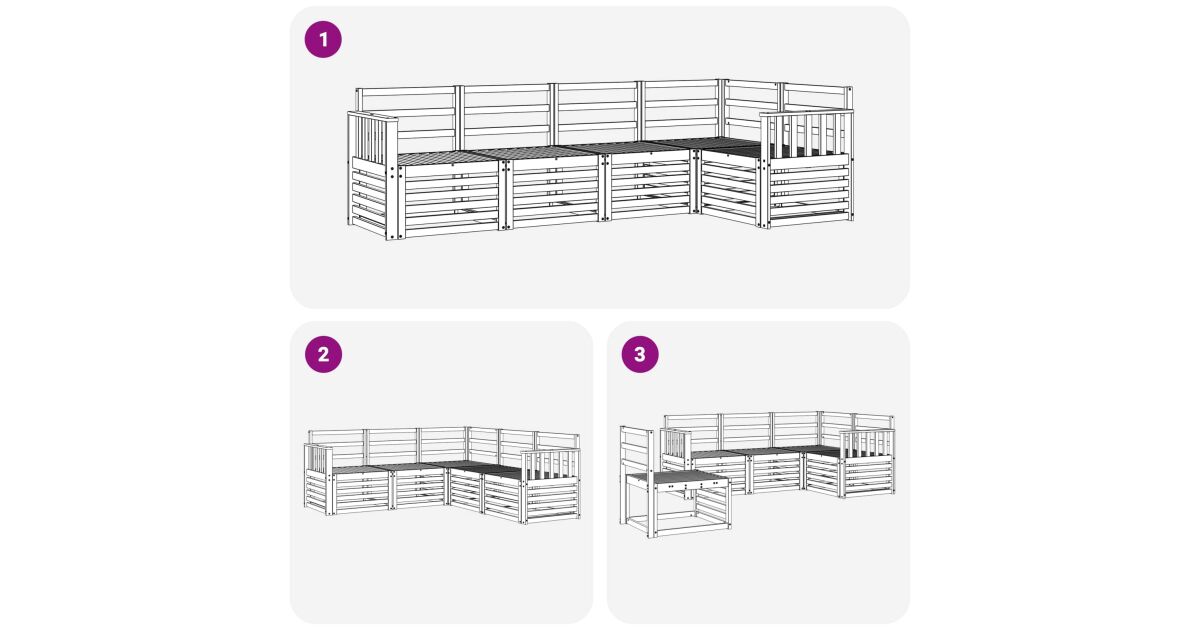 1

2

3