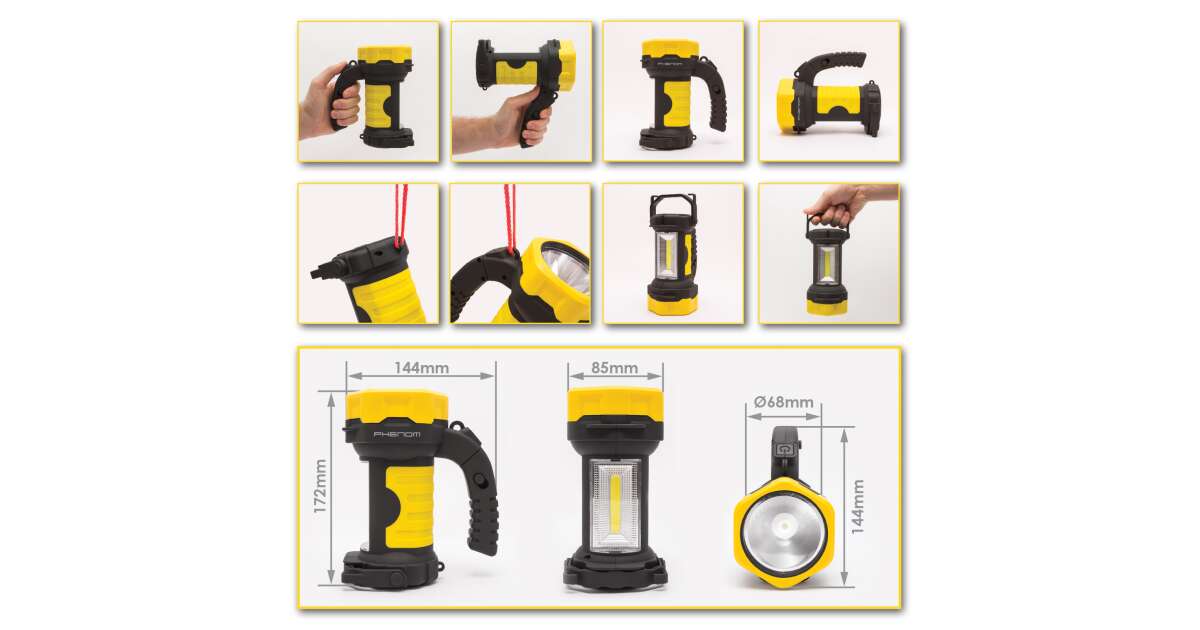 PHENOM

144mm

172mm

PHENOM

85mm

Ø68mm

144mm