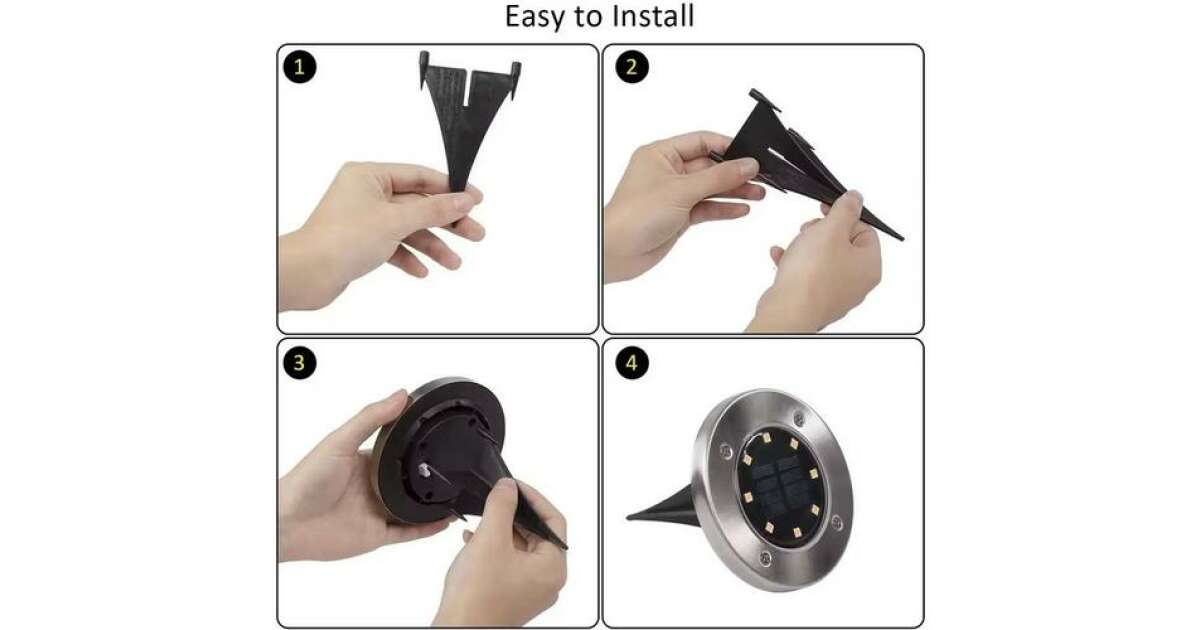 Easy to Install

1

2

3

4