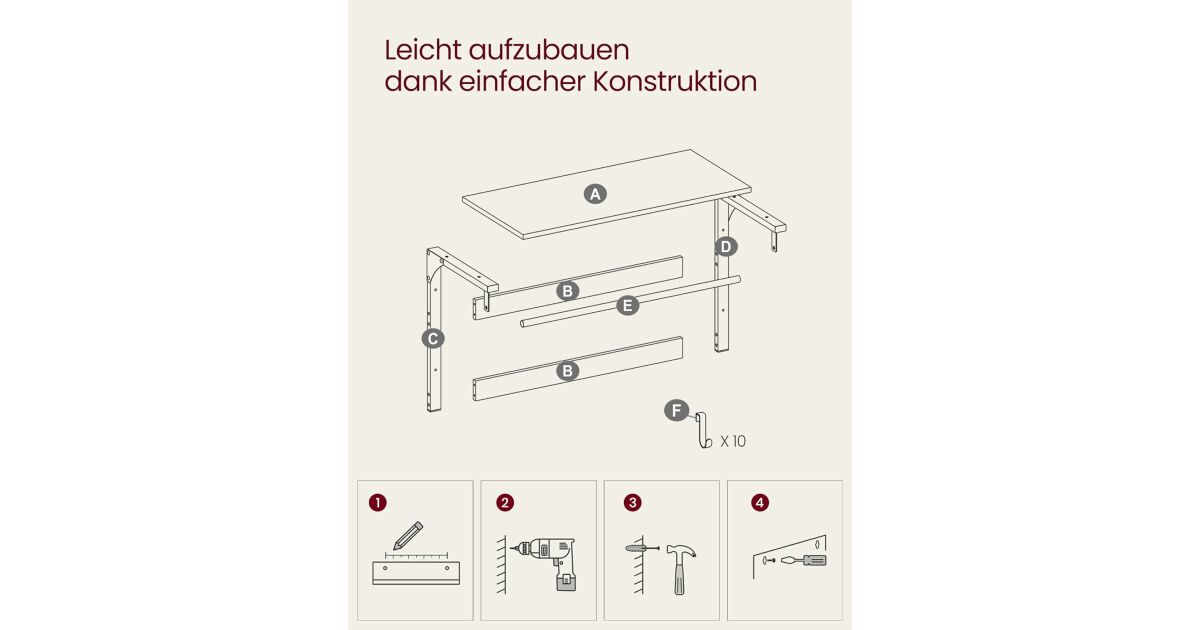 Leicht aufzubauen
dank einfacher Konstruktion

A

D

B

E

C

B

F

X 10

1

2

3

4