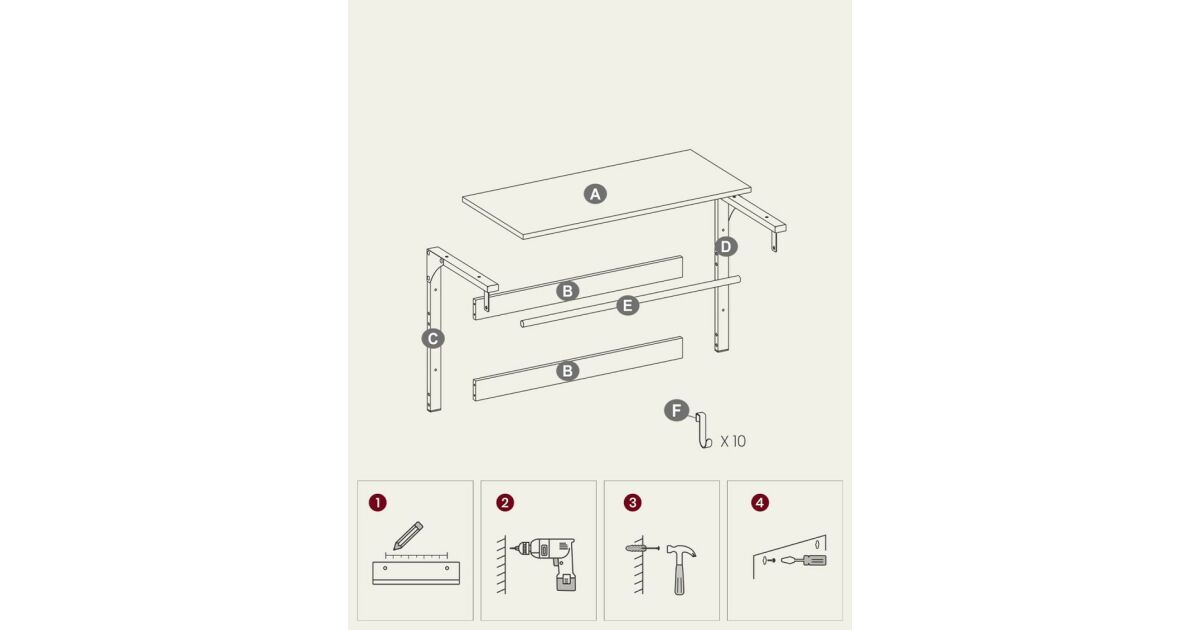 A

D

B

E

C

B

F

X 10

1

2

3

4