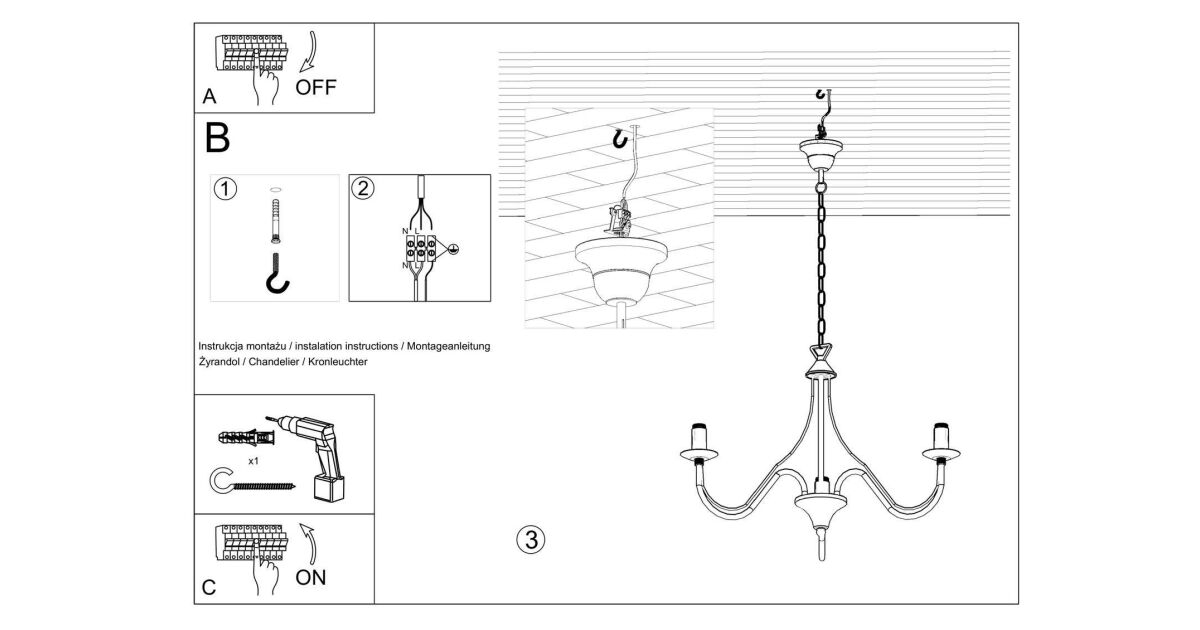 A
OFF

B

1

2
N L
N L

Instrukcja montażu / instalation instructions / Montageanleitung
Żyrandol / Chandelier / Kronleuchter

x1

C
ON

3