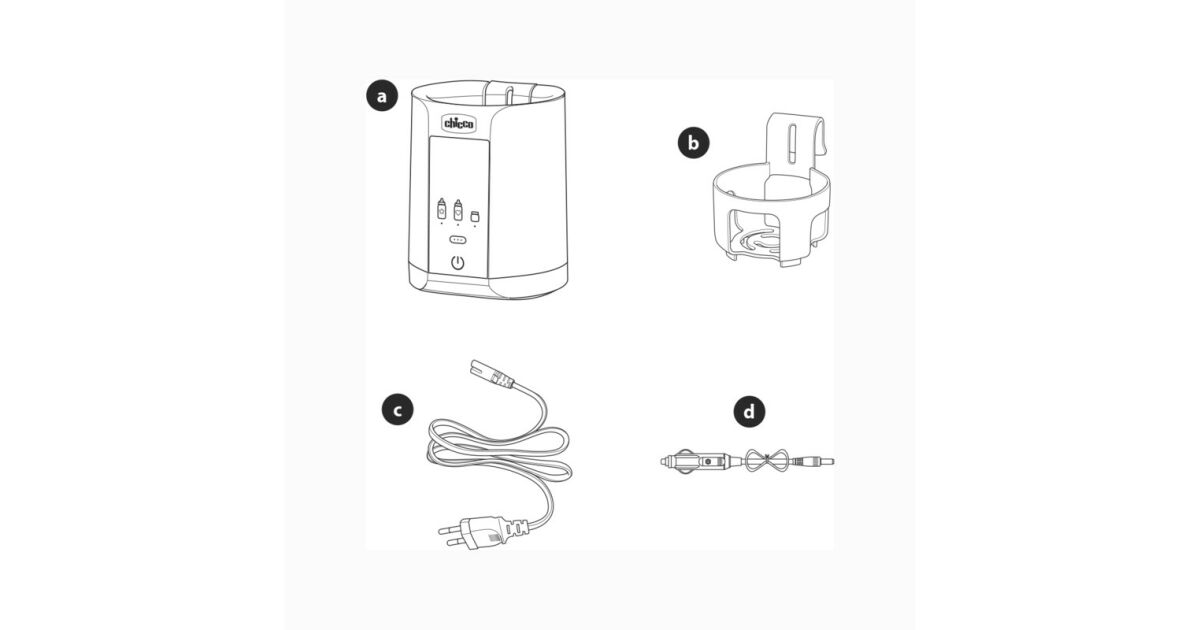 a
chicco
b
c
d