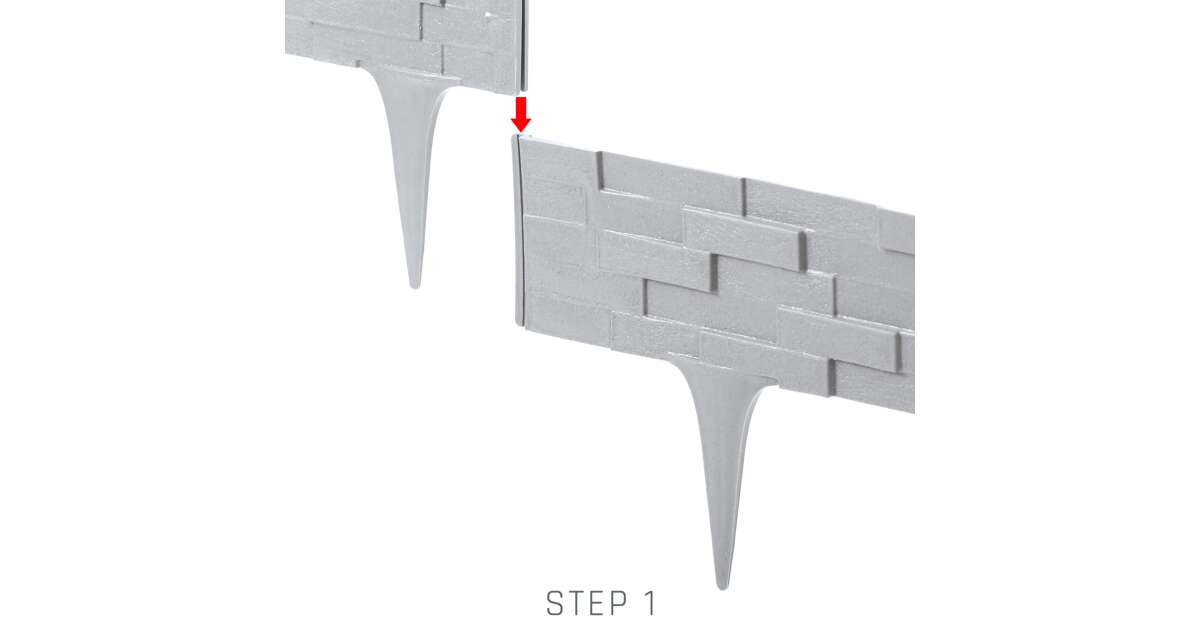 STEP 1