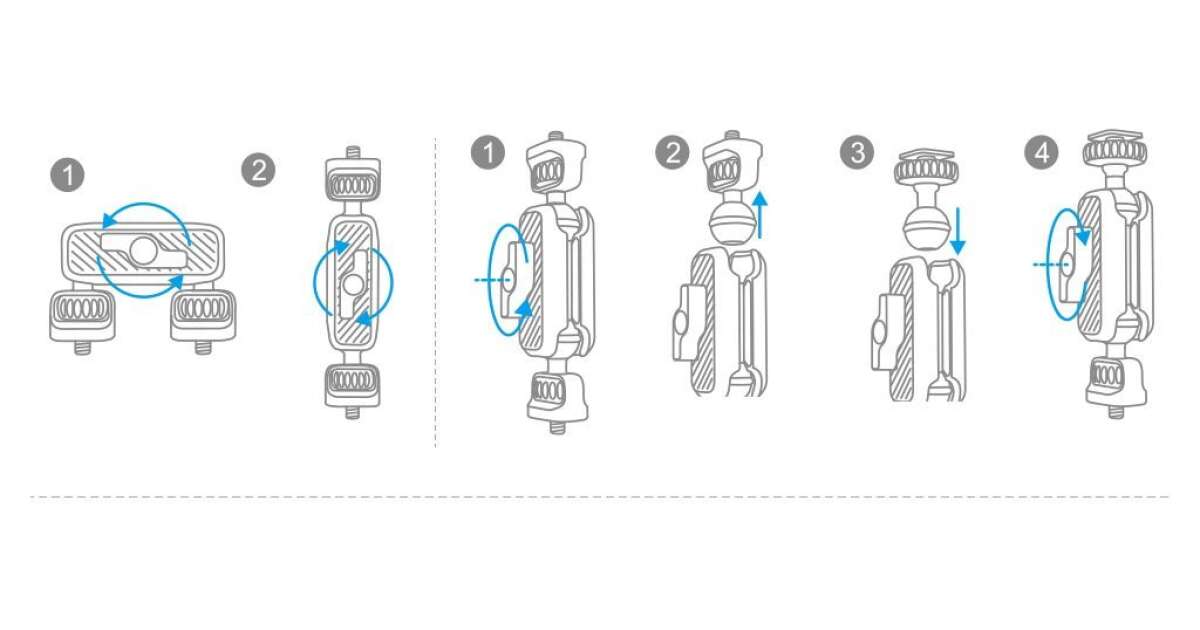 1
2
1
2
3
4