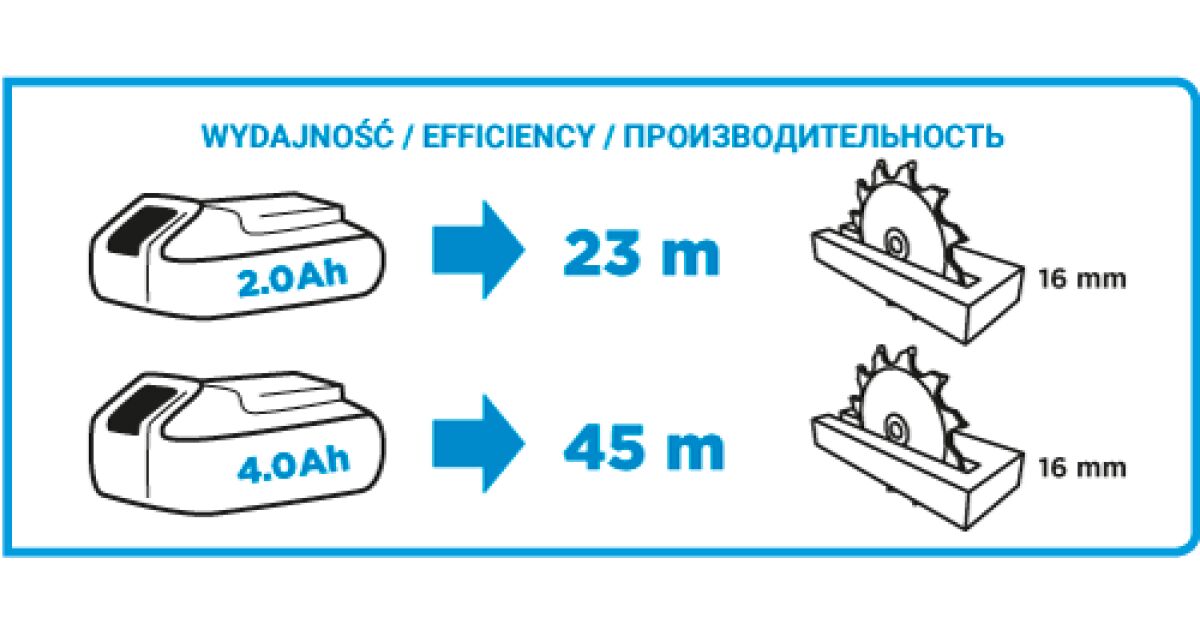 WYDAJNOŚĆ / EFFICIENCY / ПРОИЗВОДИТЕЛЬНОСТЬ

2.0Ah

23 m

16 mm

4.0Ah

45 m

16 mm