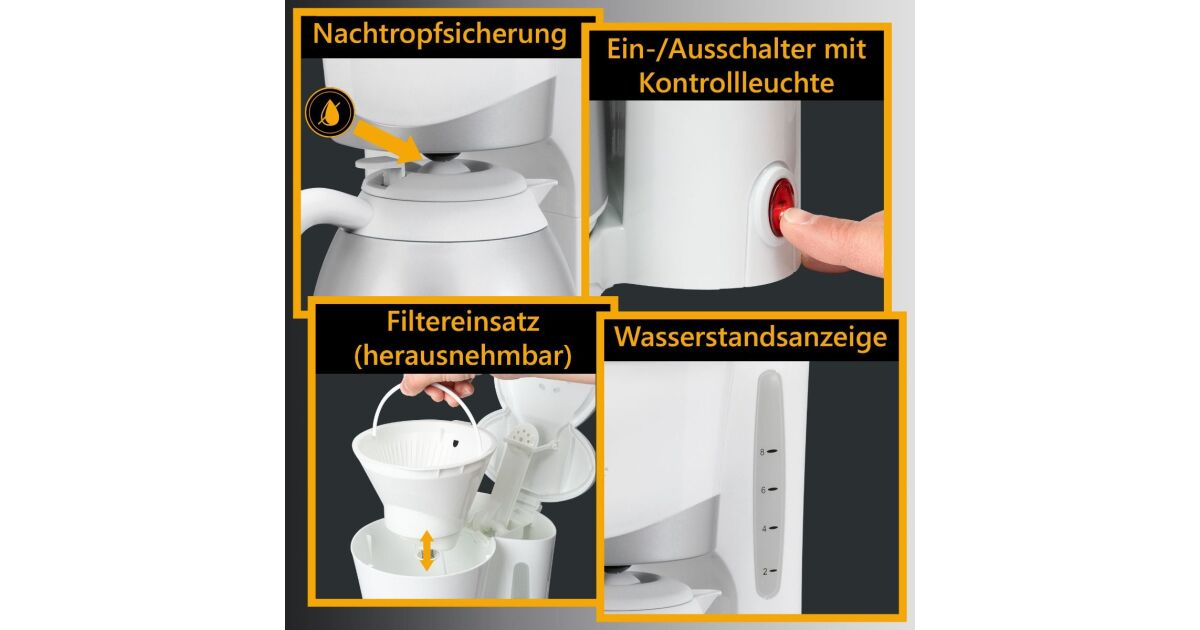 Nachtropfsicherung

Ein-/Ausschalter mit Kontrollleuchte

Filtereinsatz (herausnehmbar)

Wasserstandsanzeige

8
6
4
2