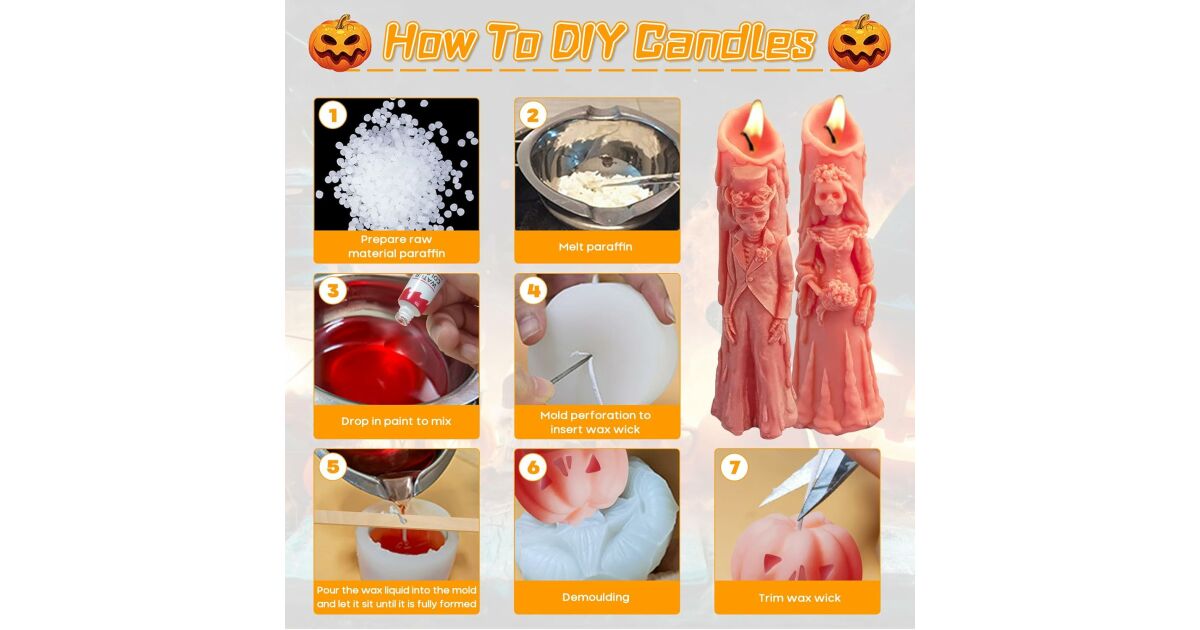 How To DIY Candles

1
Prepare raw material paraffin

2
Melt paraffin

3
Drop in paint to mix

4
Mold perforation to insert wax wick

5
Pour the wax liquid into the mold and let it sit until it is fully formed

6
Demoulding

7
Trim wax wick