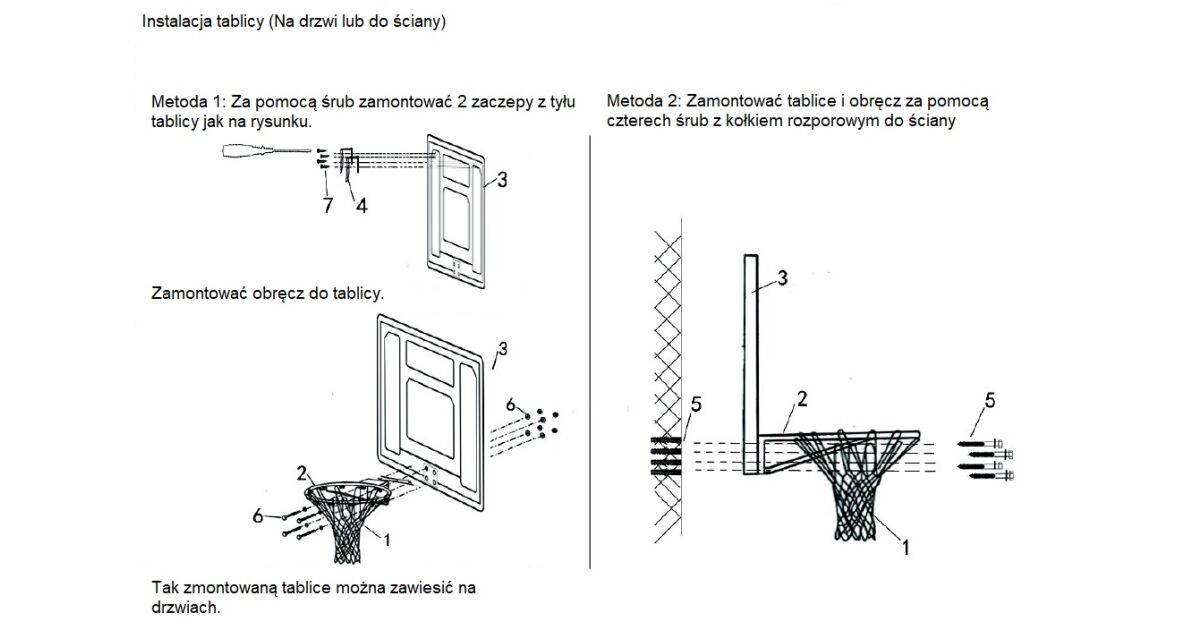 Instalacja tablicy (Na drzwi lub do ściany)

Metoda 1: Za pomocą śrub zamontować 2 zaczepy z tyłu tablicy jak na rysunku.

7 4 3

Zamontować obręcz do tablicy.

3 6 2 6 1

Tak zmontowaną tablice można zawiesić na drzwiach.

Metoda 2: Zamontować tablice i obręcz za pomocą czterech śrub z kołkiem rozporowym do ściany

3 5 2 5 1