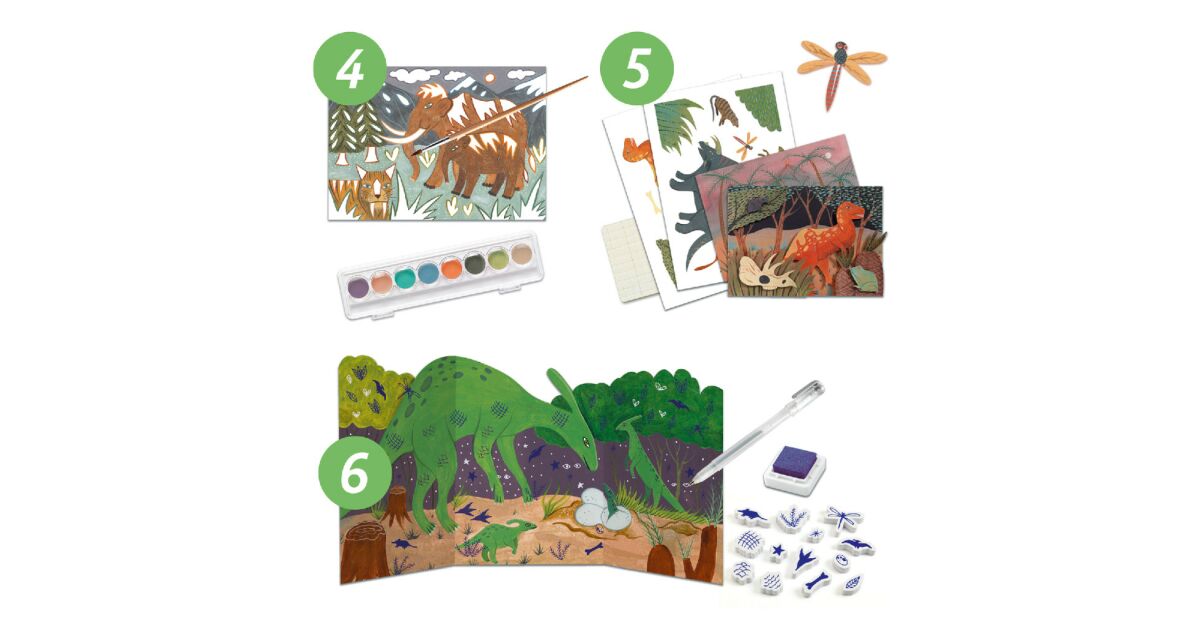 4

5

6