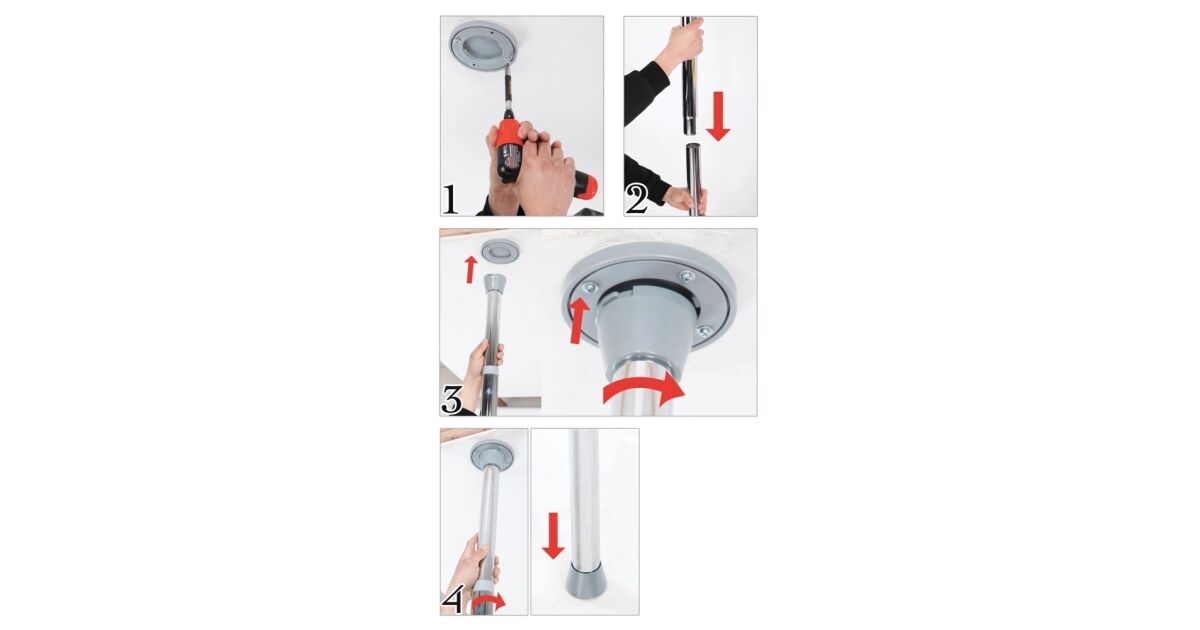 1
2
3
4