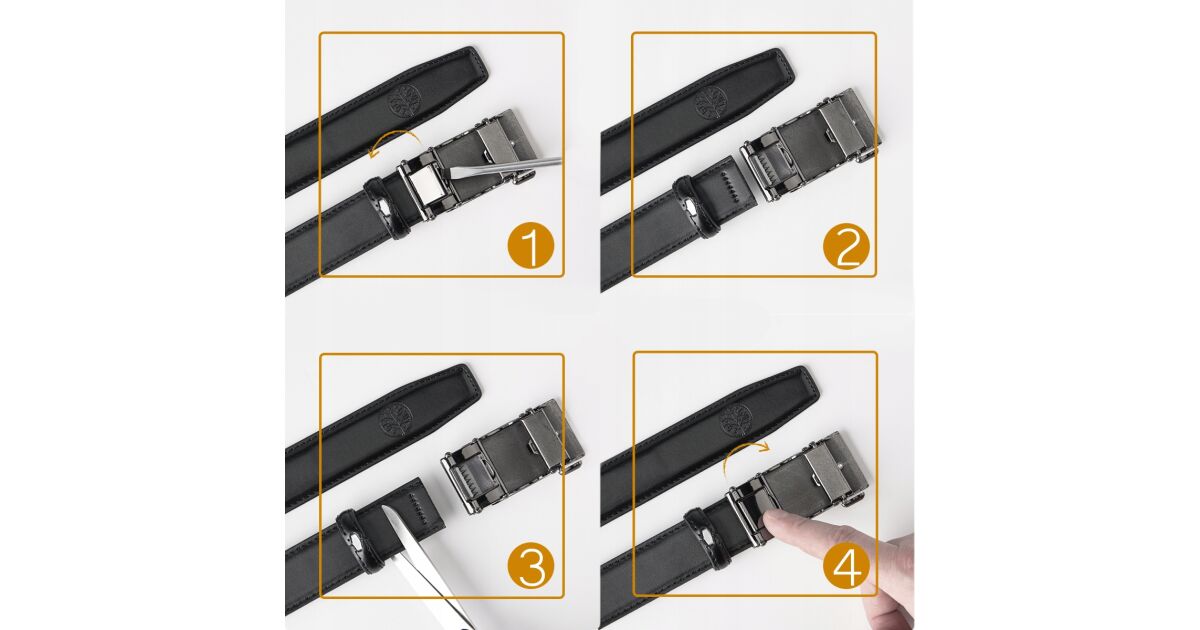 1

2

3

4