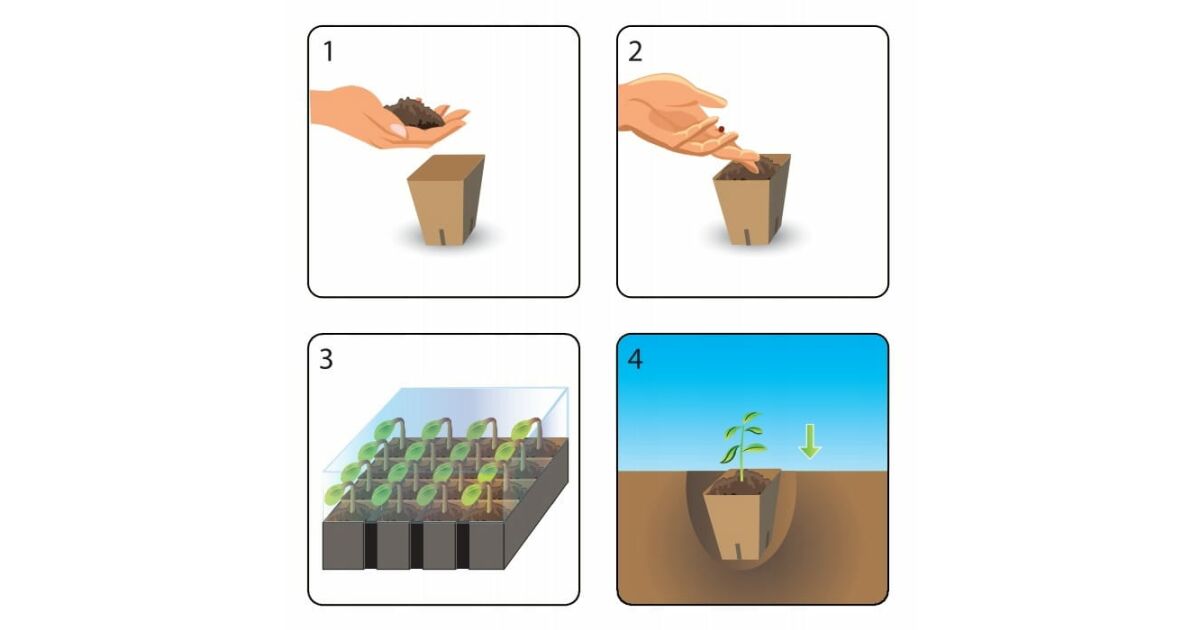 1

2

3

4